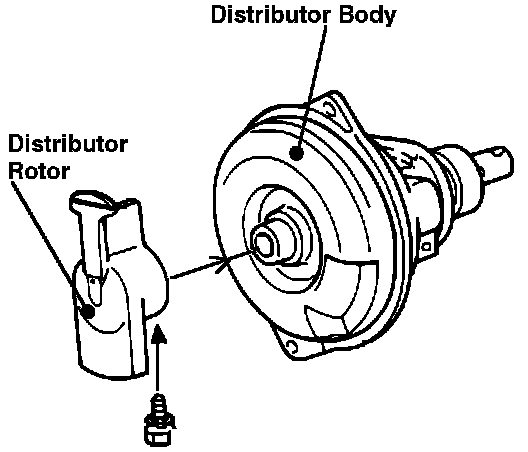 Distributor Body

Distributor Rotor