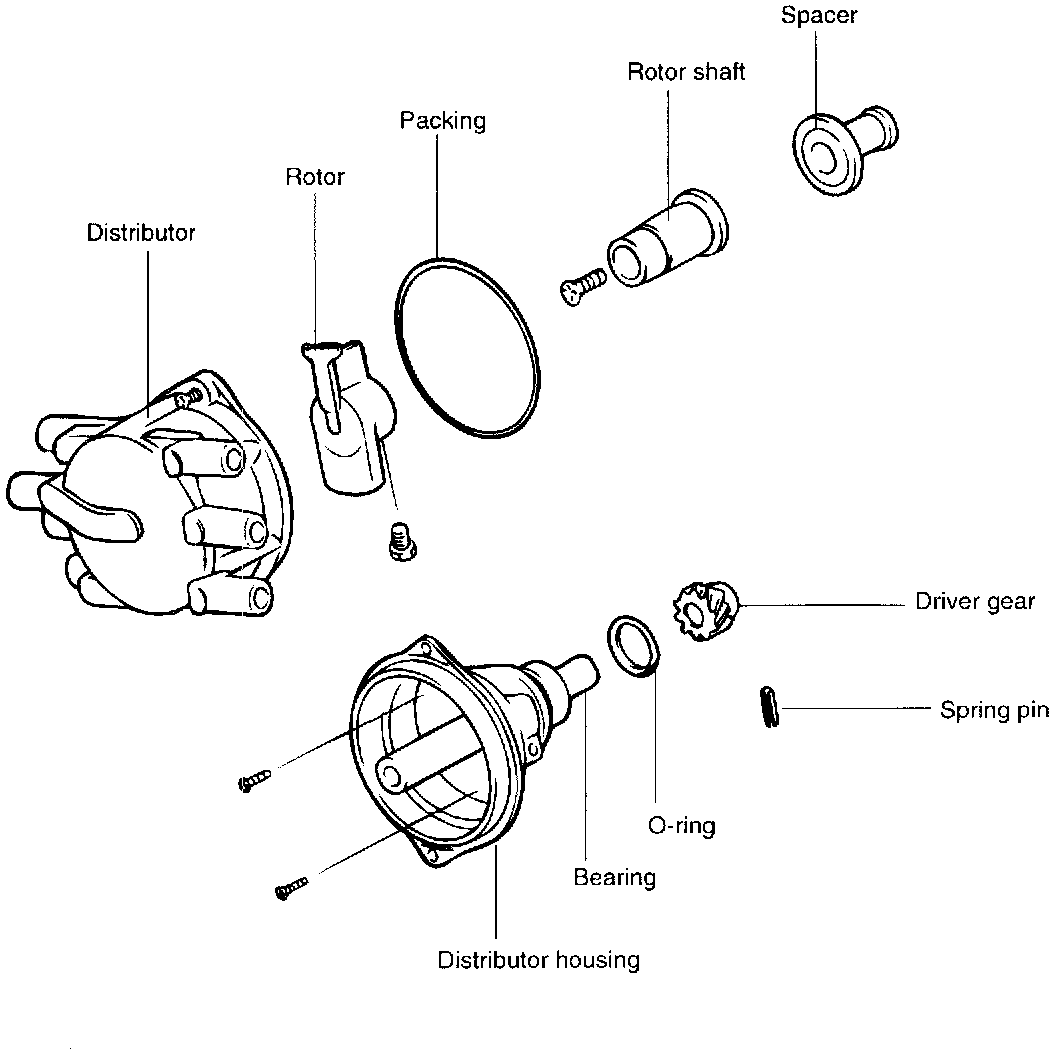 Spacer
Rotor shaft
Packing
Rotor
Distributor
Driver gear
Spring pin
O-ring
Bearing
Distributor housing