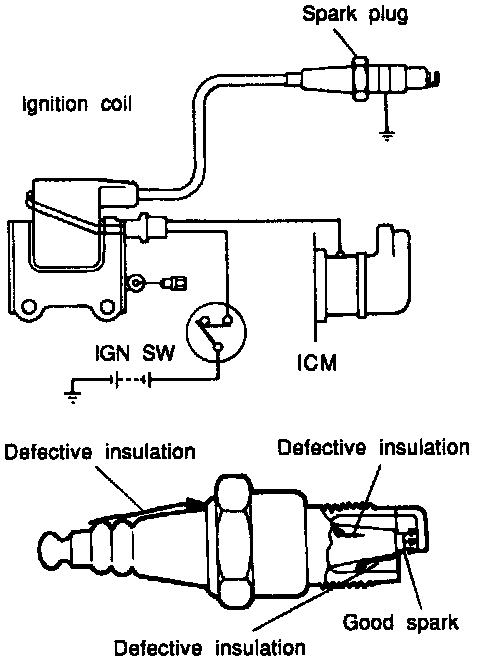 Spark plug

Ignition coil

IGN SW

ICM

Defective insulation

Defective insulation

Good spark

Defective insulation