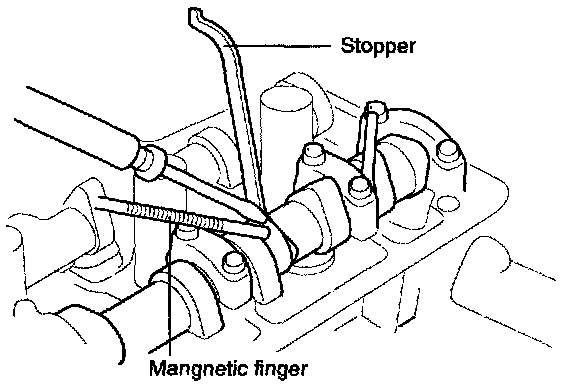 Stopper

Mangnetic finger