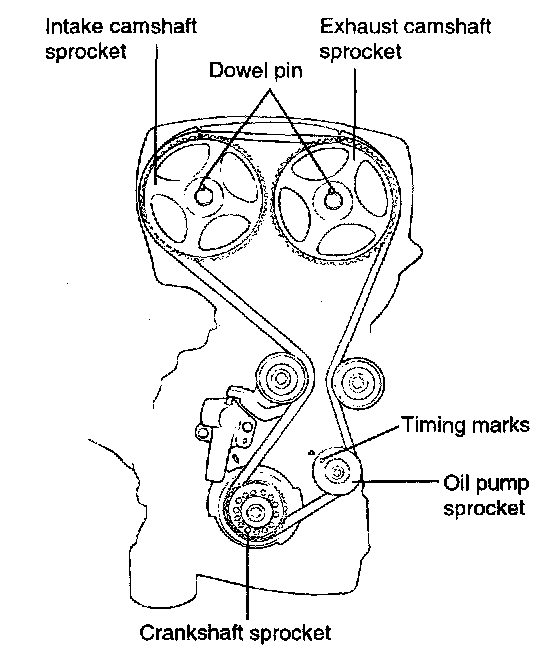 Intake camshaft sprocket

Exhaust camshaft sprocket

Dowel pin

Timing marks

Oil pump sprocket

Crankshaft sprocket