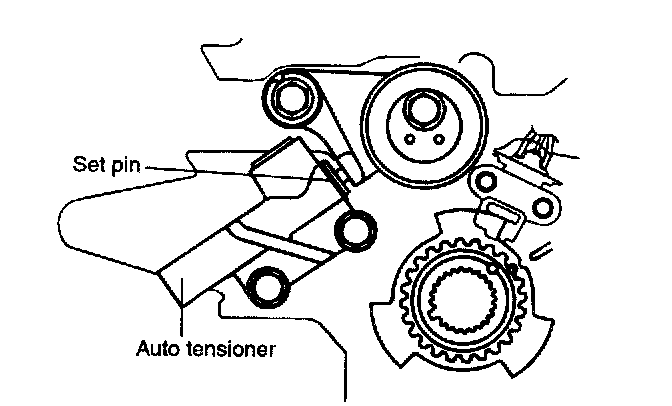 Set pin

Auto tensioner