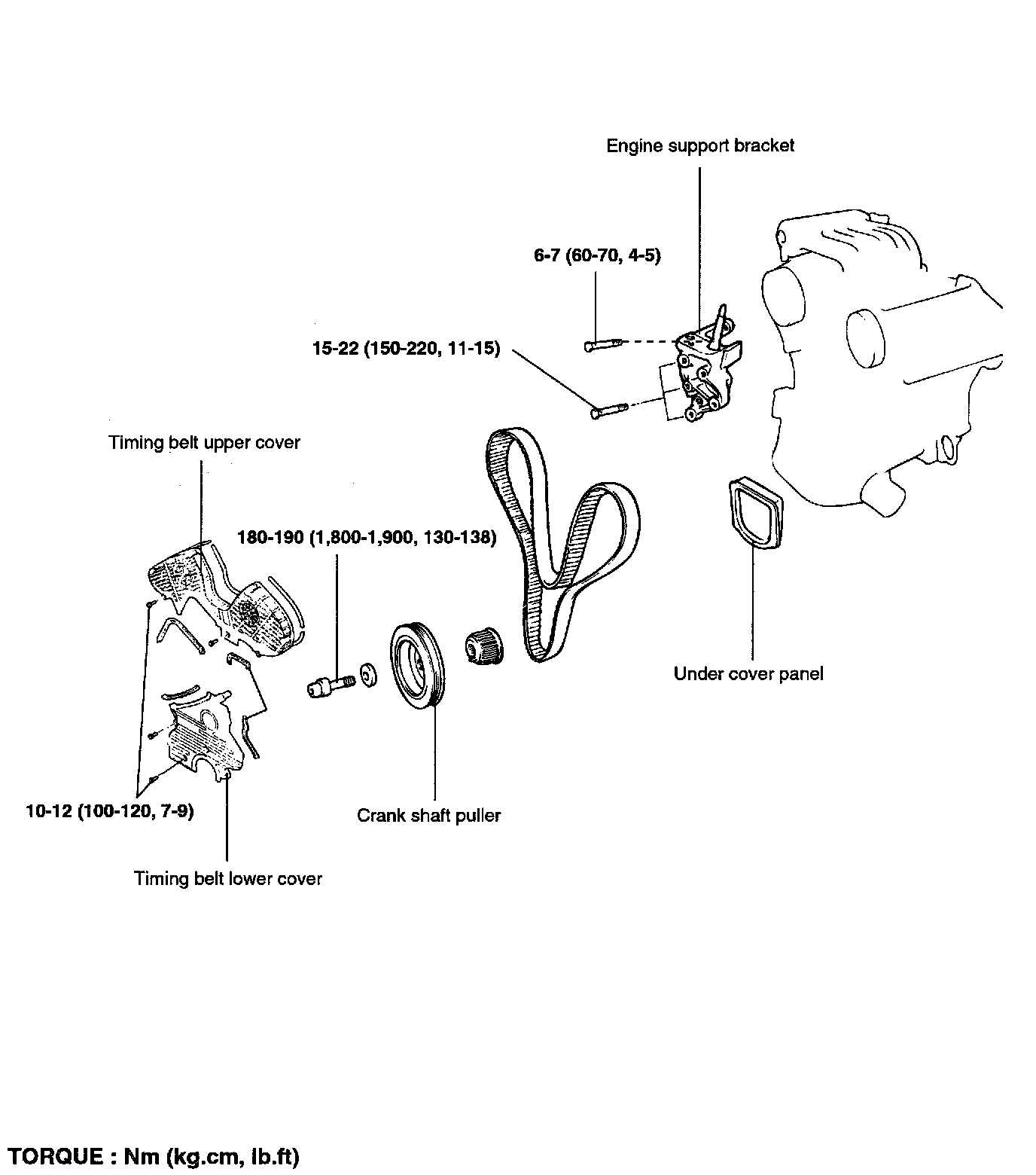 Engine support bracket

6-7 (60-70, 4-5)

15-22 (150-220, 11-15)

Timing belt upper cover

180-190 (1,800-1,900, 130-138)

Under cover panel

10-12 (100-120, 7-9)

Crank shaft puller

Timing belt lower cover

TORQUE : Nm (kg.cm, lb.ft)