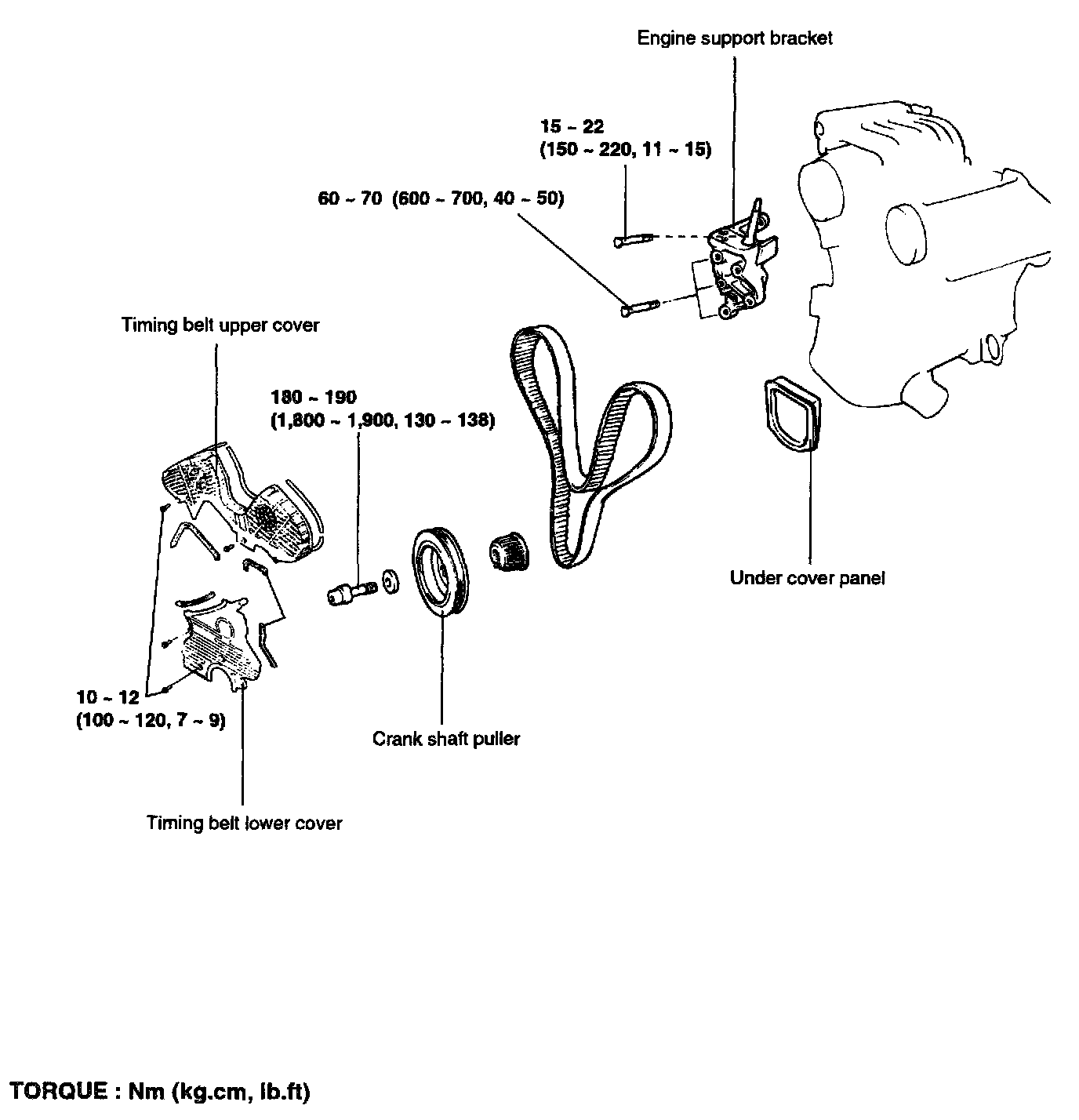 Engine support bracket

15 ~ 22
(150 ~ 220, 11 ~ 15)

60 ~ 70 (600 ~ 700, 40 ~ 50)

Timing belt upper cover

180 ~ 190
(1,800 ~ 1,900, 130 ~ 138)

Under cover panel

10 ~ 12
(100 ~ 120, 7 ~ 9)

Crank shaft puller

Timing belt lower cover

TORQUE : Nm (kg.cm, lb.ft)