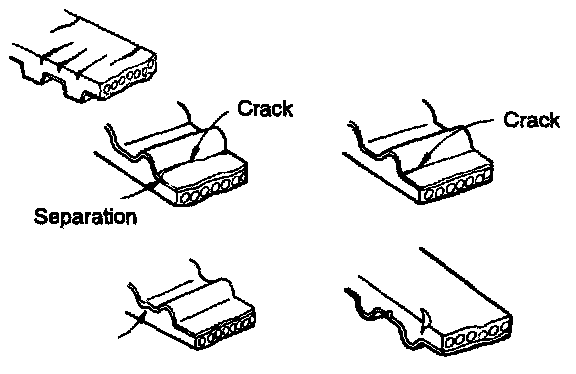 Crack
Crack
Separation