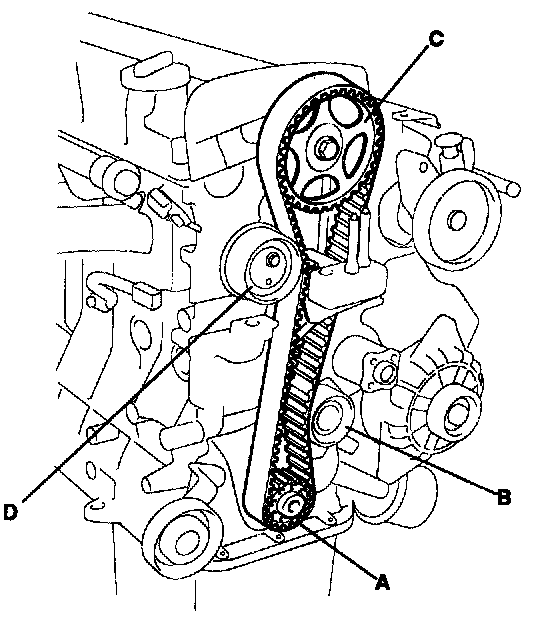 C
D
B
A