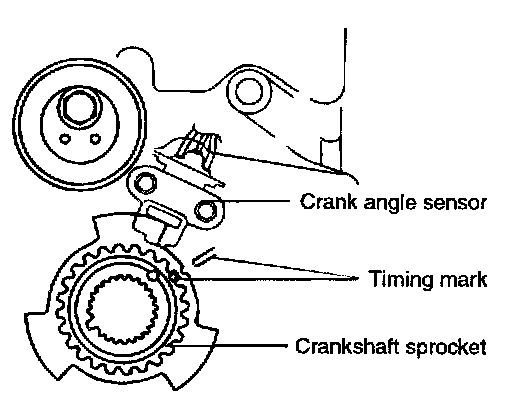 Crank angle sensor

Timing mark

Crankshaft sprocket