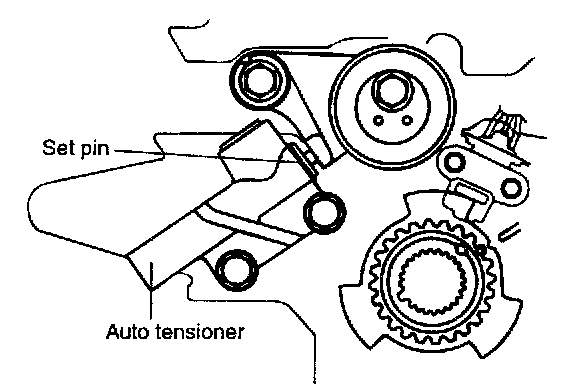 Set pin

Auto tensioner