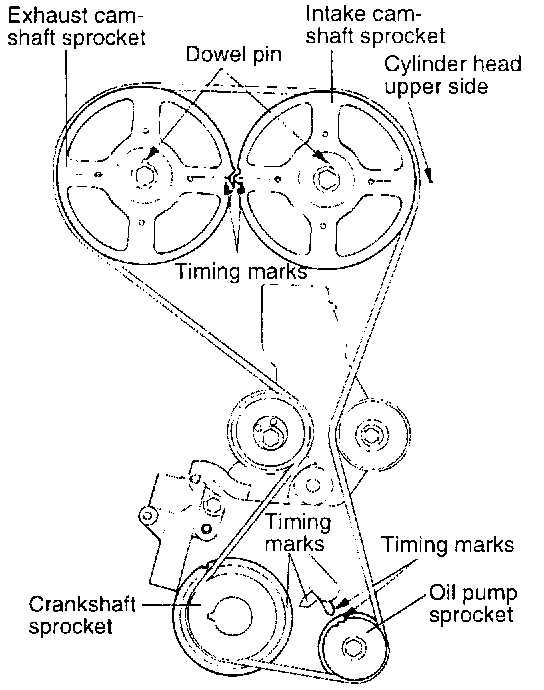 Exhaust camshaft sprocket

Intake camshaft sprocket

Dowel pin

Cylinder head upper side

Timing marks

Timing marks

Timing marks

Crankshaft sprocket

Oil pump sprocket