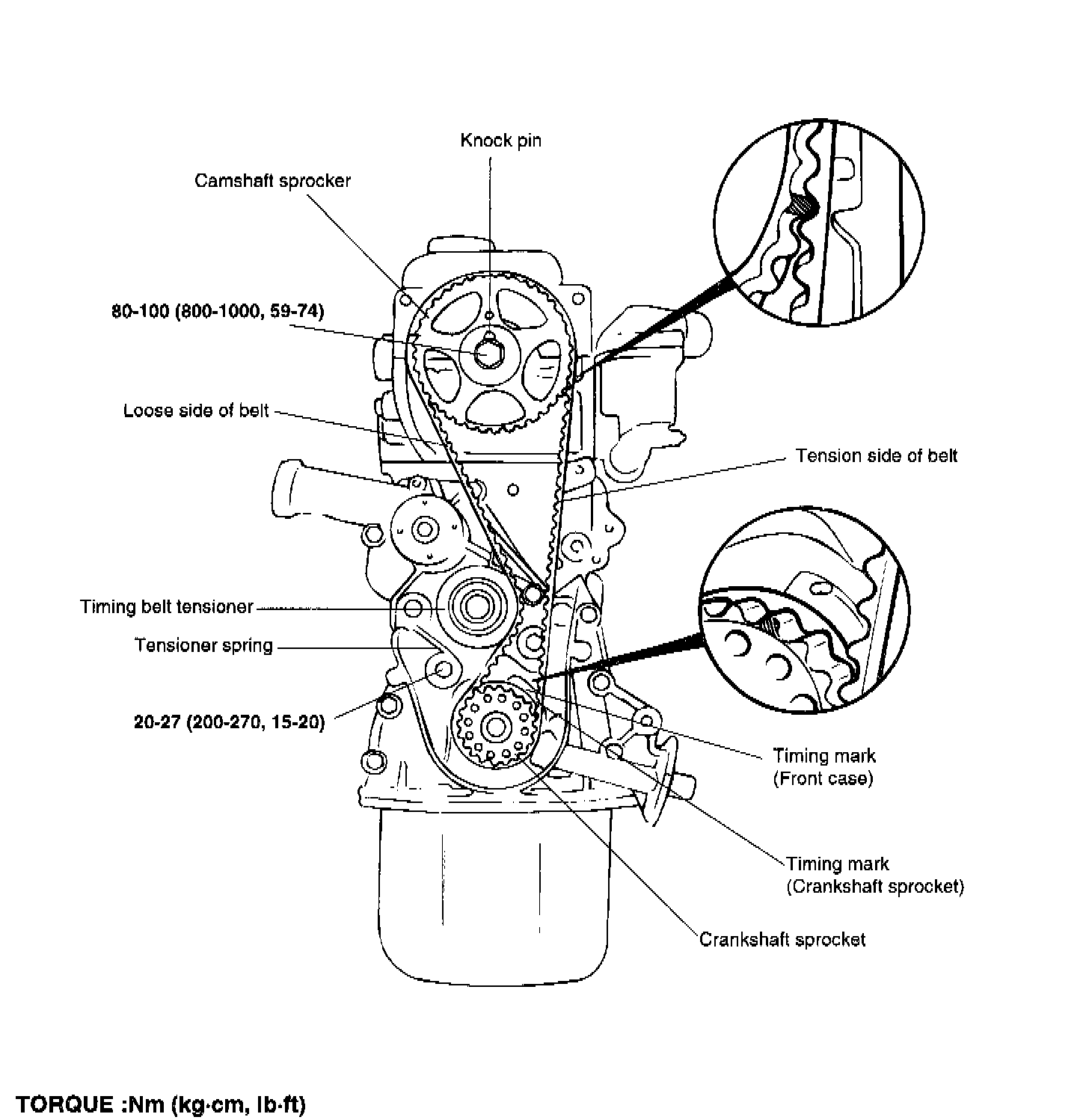 Knock pin

Camshaft sprocker

80-100 (800-1000, 59-74)

Loose side of belt

Tension side of belt

Timing belt tensioner

Tensioner spring

20-27 (200-270, 15-20)

Timing mark
(Front case)

Timing mark
(Crankshaft sprocket)

Crankshaft sprocket

TORQUE :Nm (kg·cm, lb·ft)