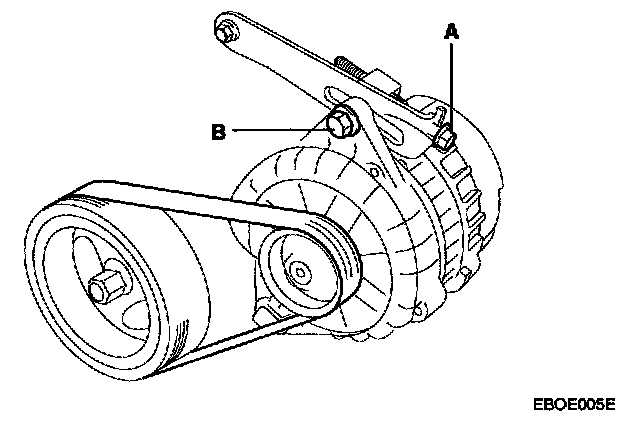 A
B
EBOE005E