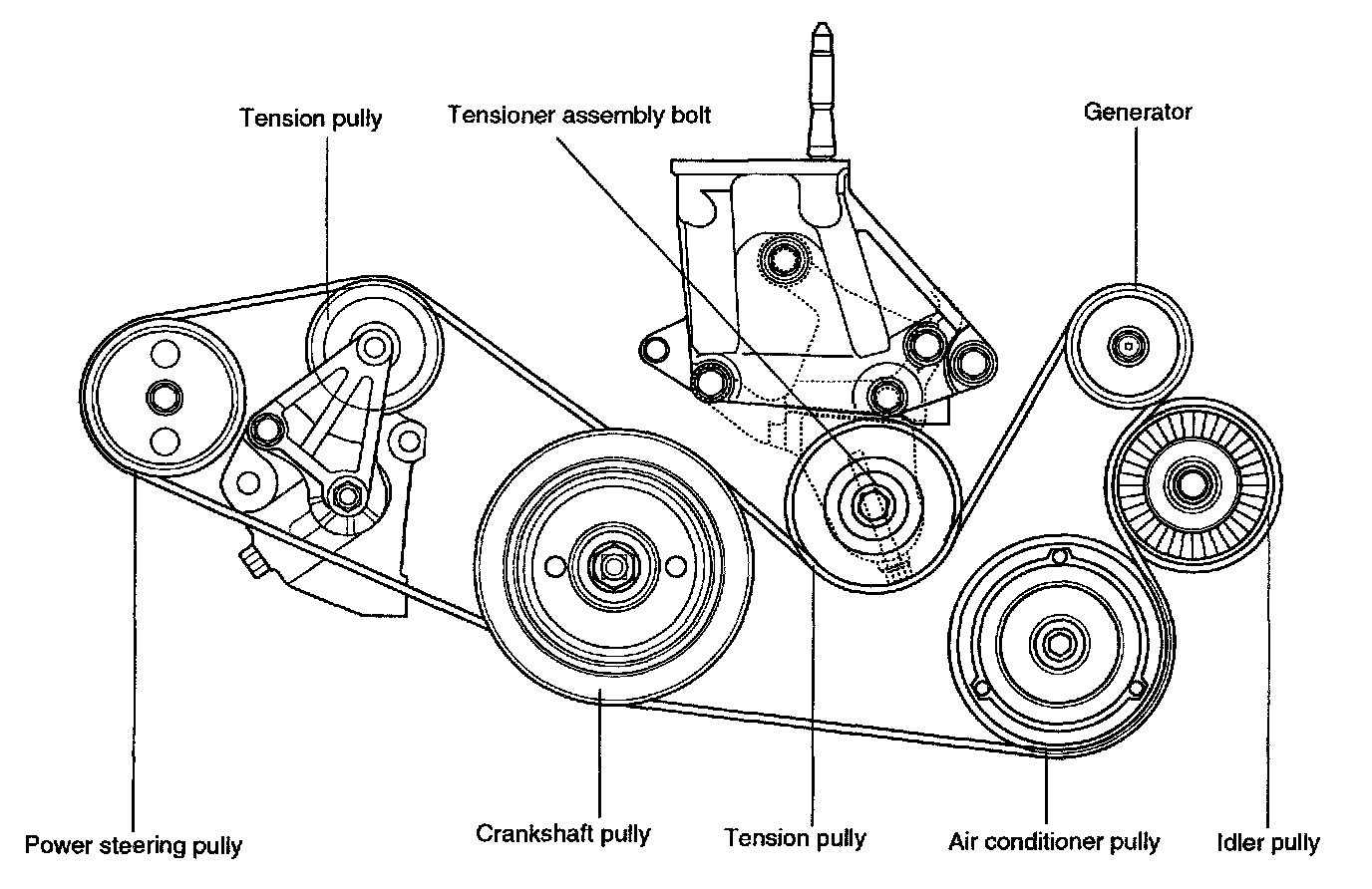 Tension pully
Tensioner assembly bolt
Generator
Power steering pully
Crankshaft pully
Tension pully
Air conditioner pully
Idler pully