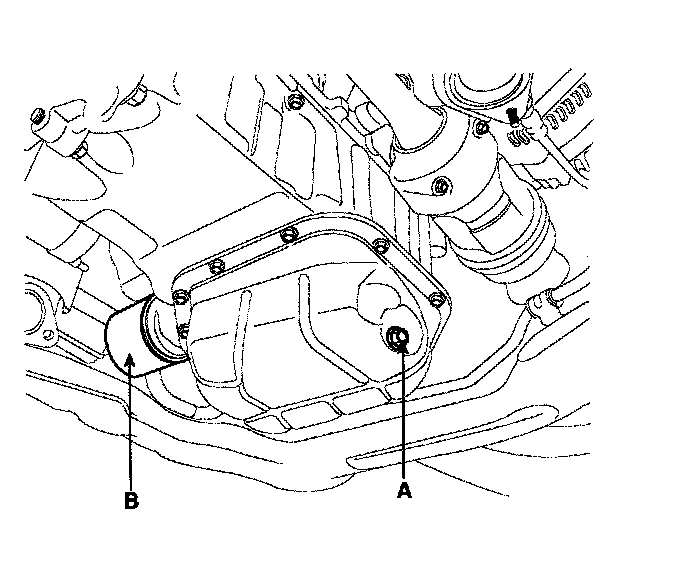 B

A