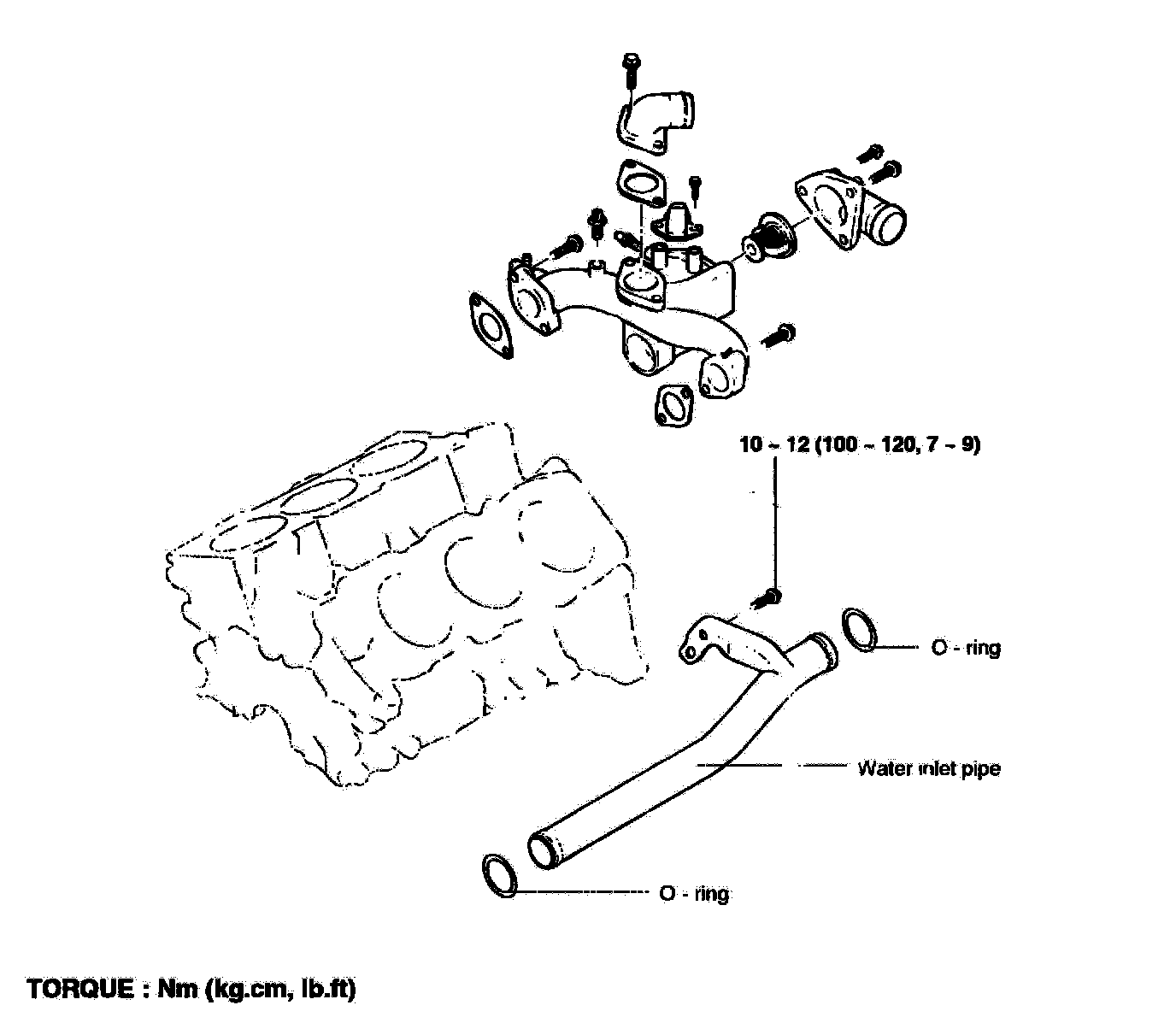 10 ~ 12 (100 ~ 120, 7 ~ 9)

O - ring

Water inlet pipe

O - ring

TORQUE : Nm (kg.cm, lb.ft)