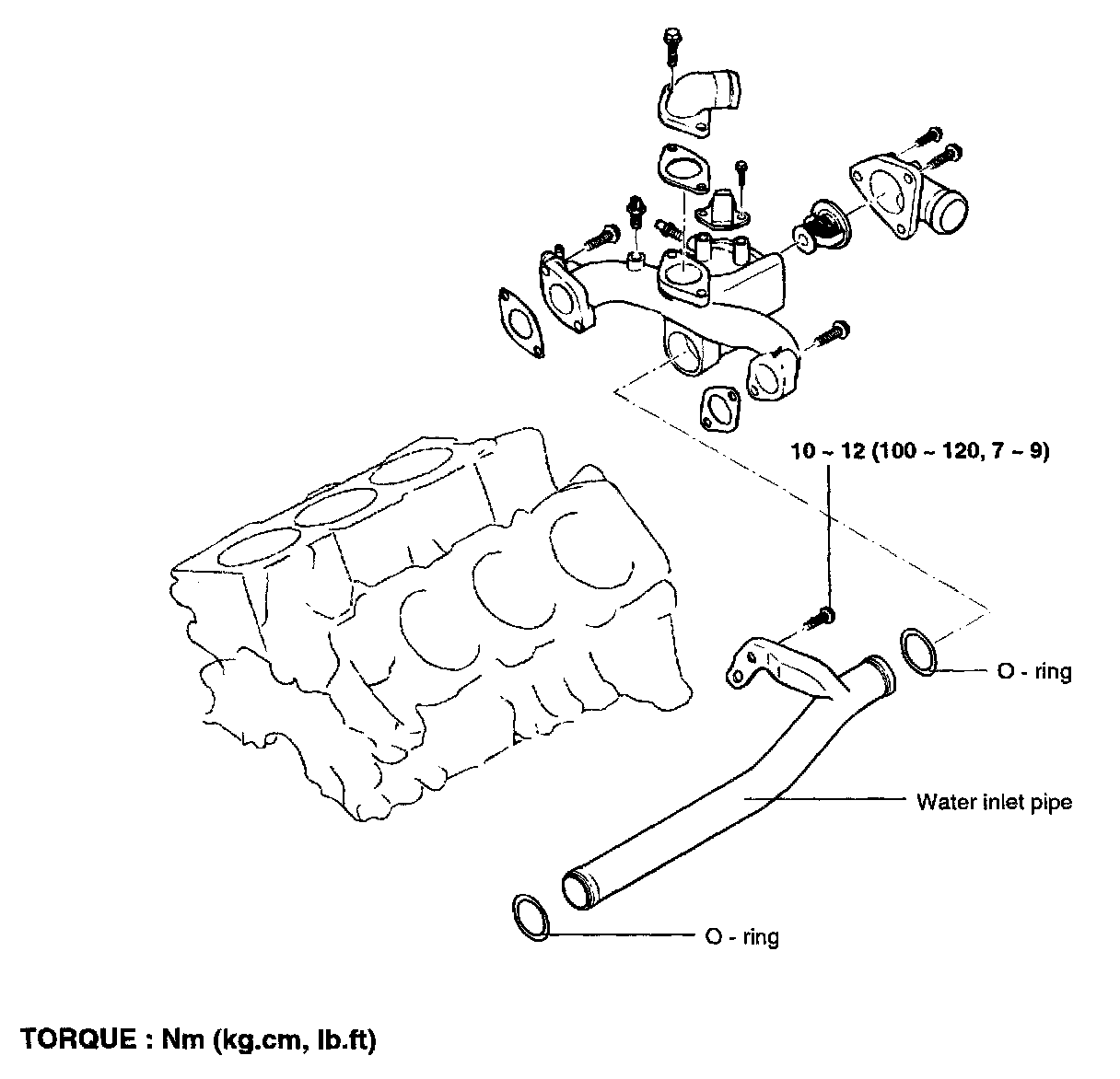 10 ~ 12 (100 ~ 120, 7 ~ 9)

O - ring

Water inlet pipe

O - ring

TORQUE : Nm (kg.cm, lb.ft)