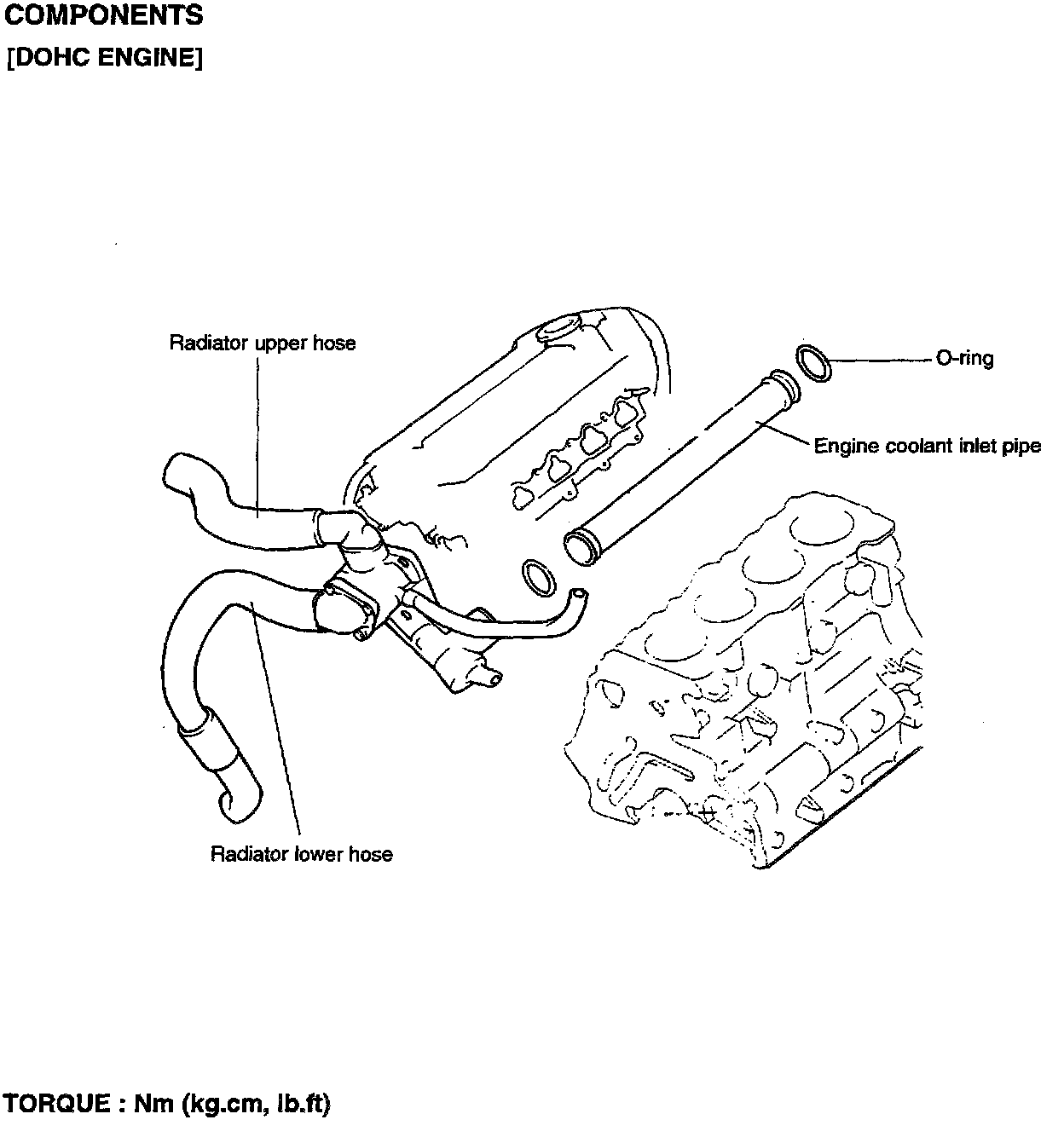 COMPONENTS
[DOHC ENGINE]

Radiator upper hose

O-ring

Engine coolant inlet pipe

Radiator lower hose

TORQUE : Nm (kg.cm, lb.ft)