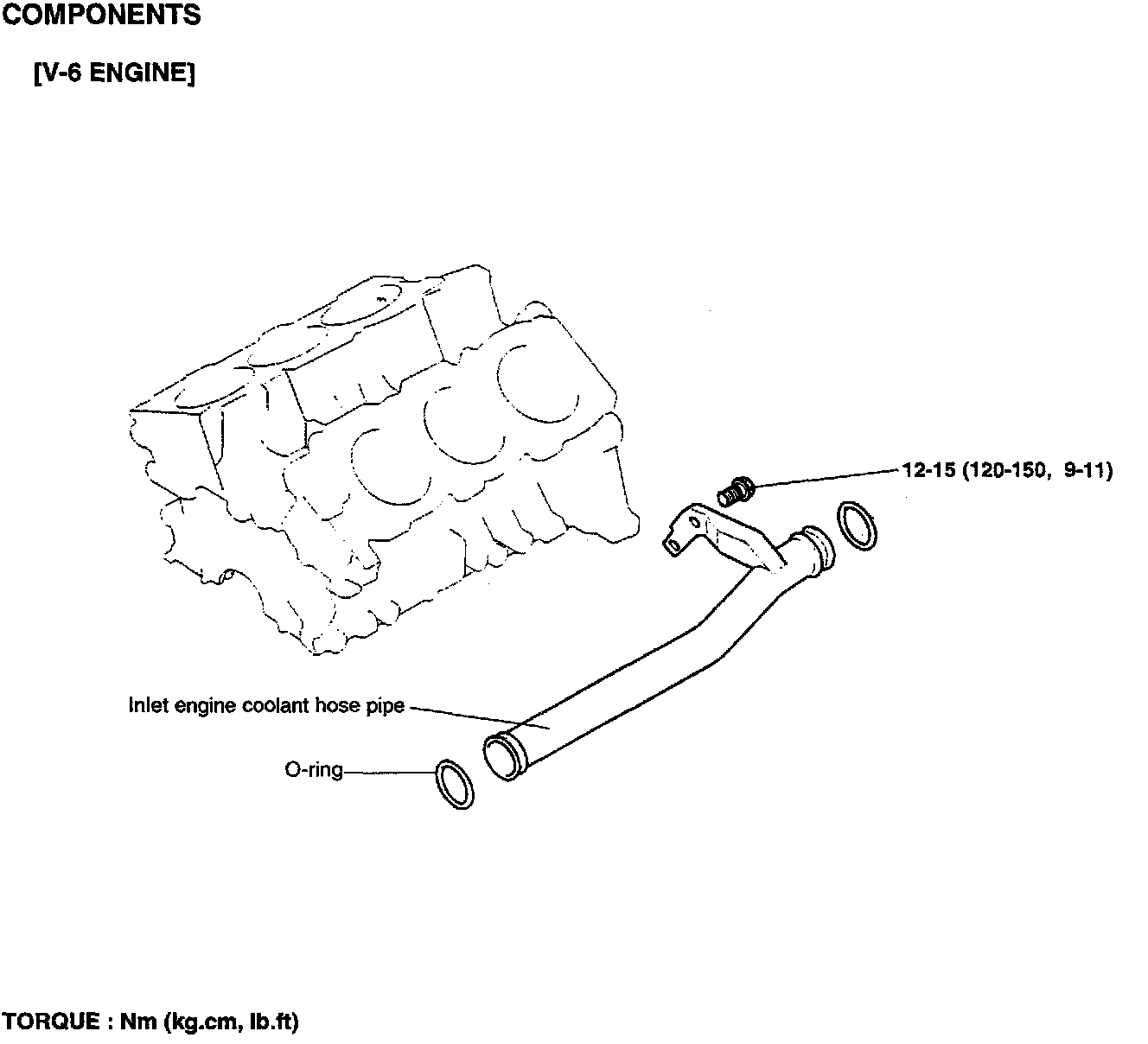 COMPONENTS

[V-6 ENGINE]

12-15 (120-150, 9-11)

Inlet engine coolant hose pipe

O-ring

TORQUE : Nm (kg.cm, lb.ft)