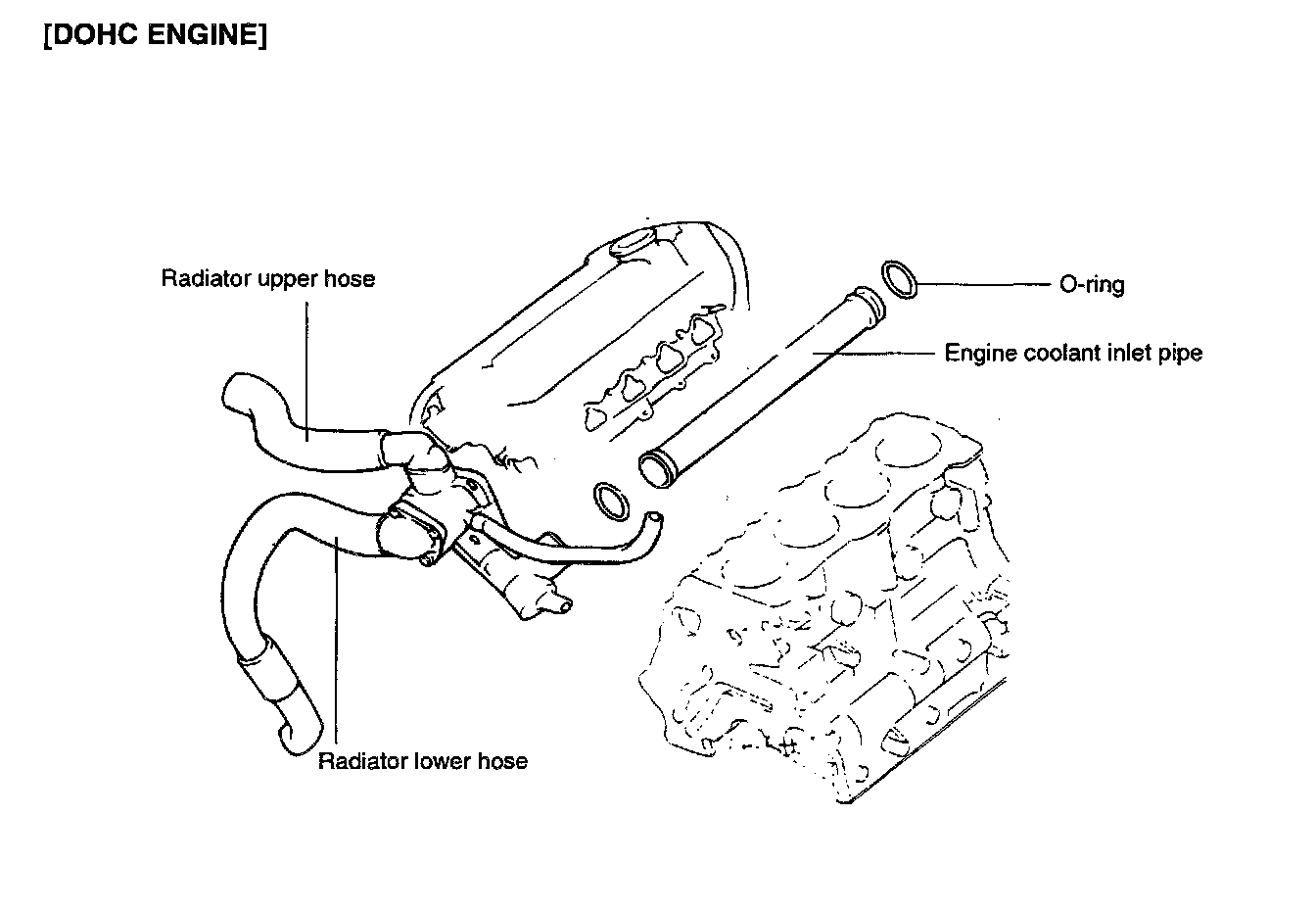 [DOHC ENGINE]

Radiator upper hose

O-ring

Engine coolant inlet pipe

Radiator lower hose