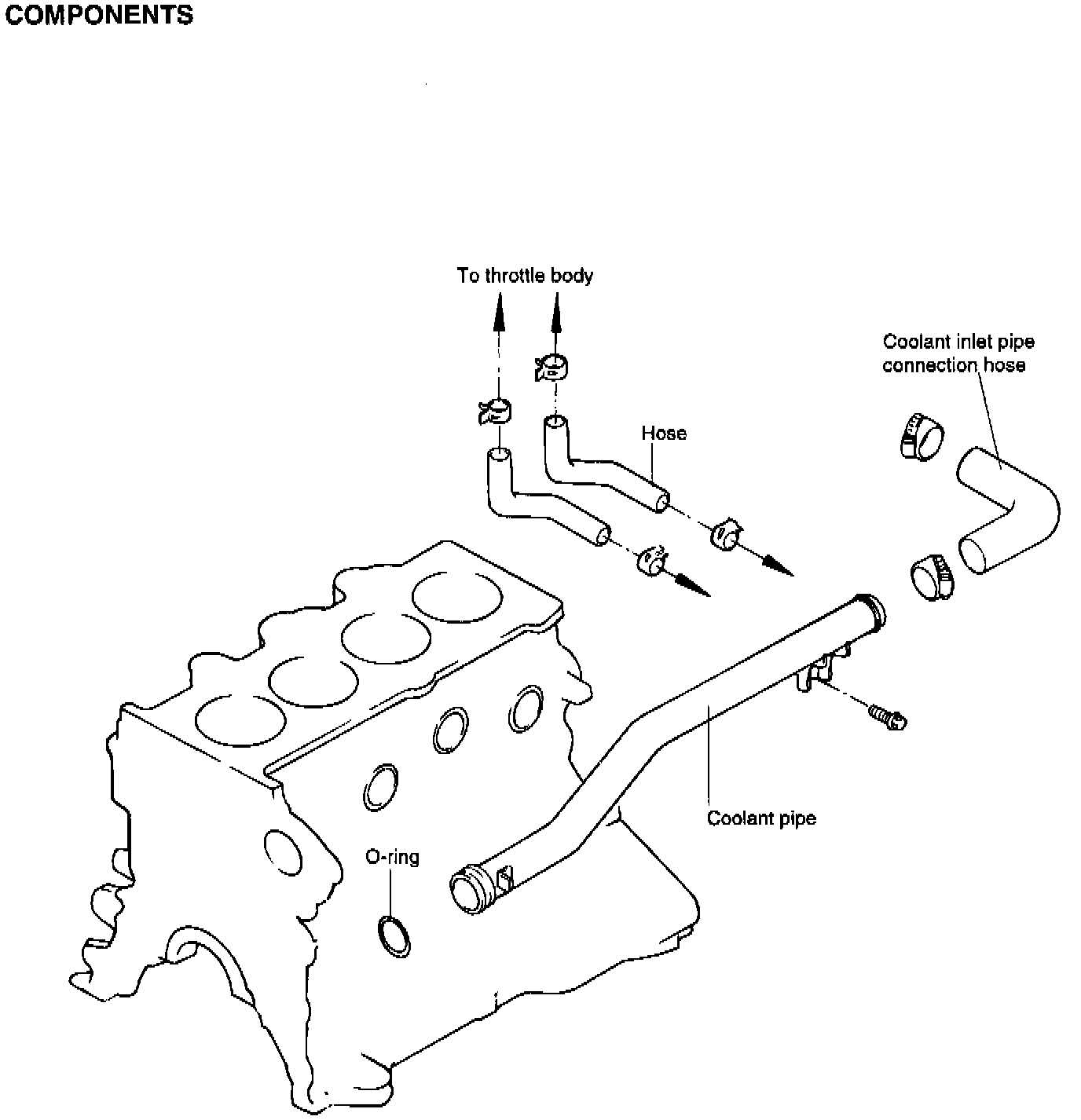 COMPONENTS

To throttle body

Coolant inlet pipe connection hose

Hose

Coolant pipe

O-ring