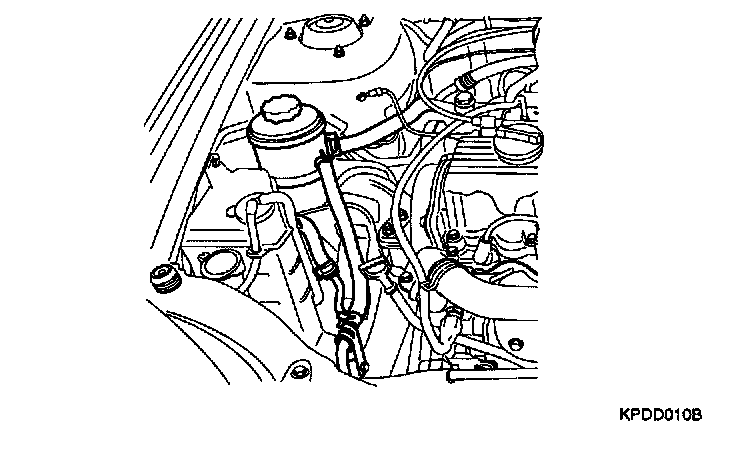 KPDD010B