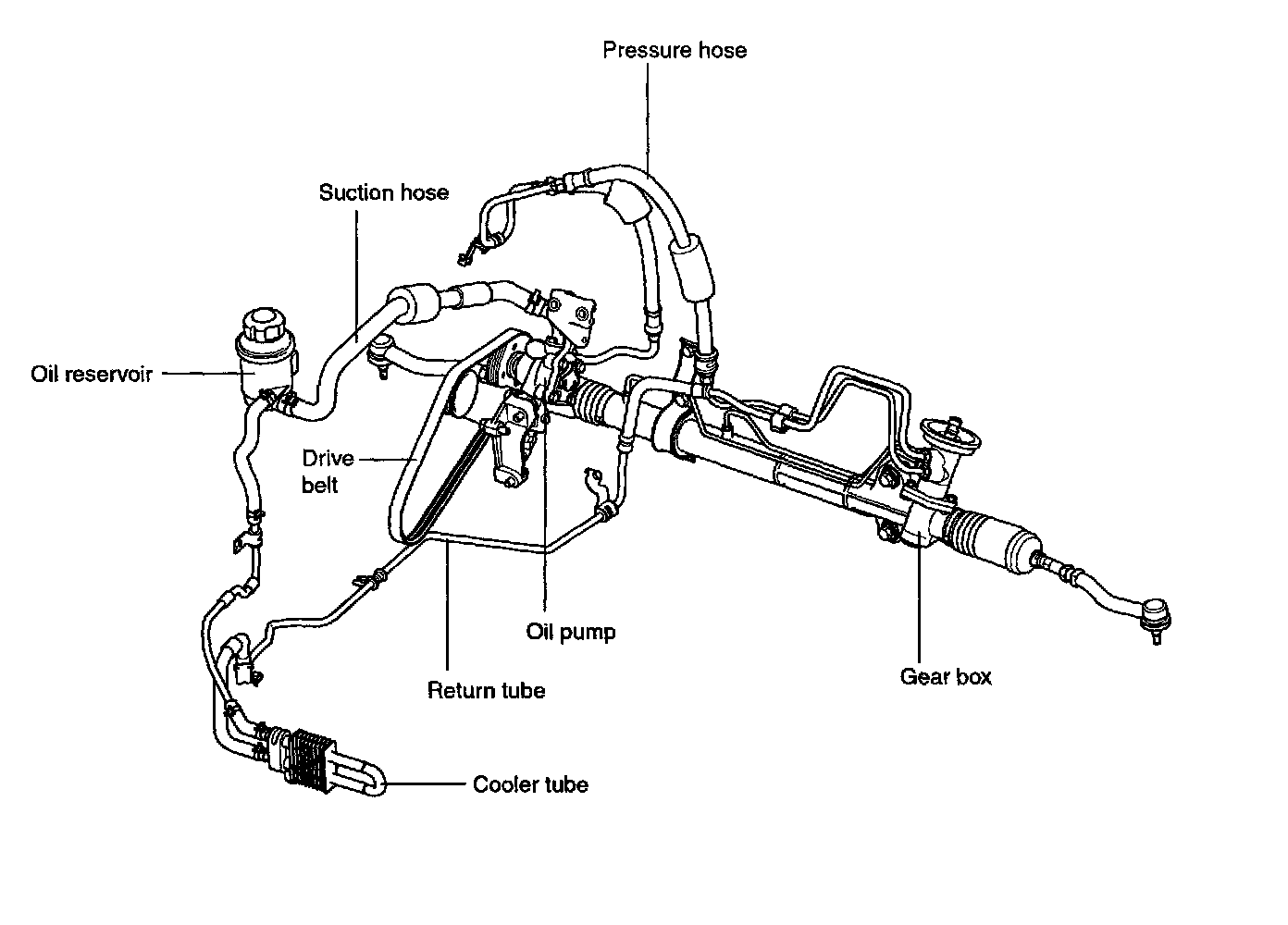 Pressure hose

Suction hose

Oil reservoir

Drive belt

Oil pump

Return tube

Gear box

Cooler tube