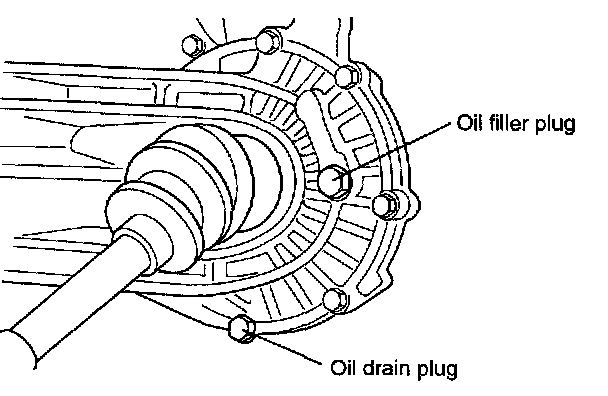 Oil filler plug

Oil drain plug