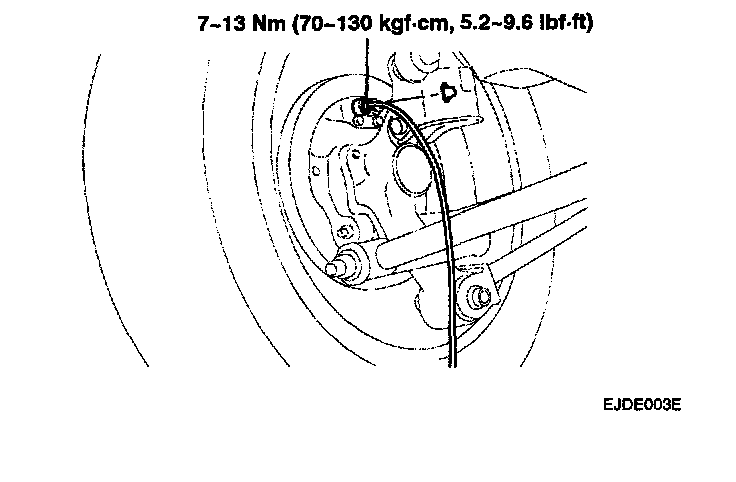 7~13 Nm (70~130 kgf·cm, 5.2~9.6 lbf·ft)

EJDE003E