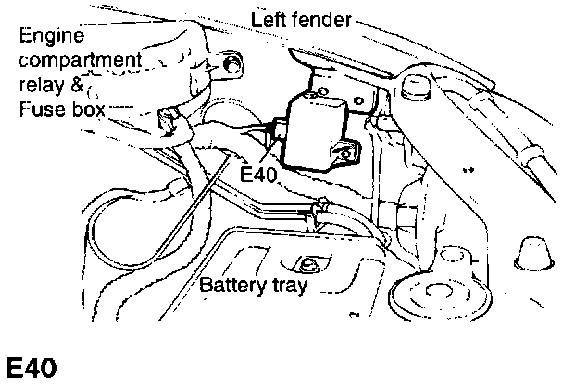 Left fender

Engine compartment relay & Fuse box

E40

Battery tray

E40