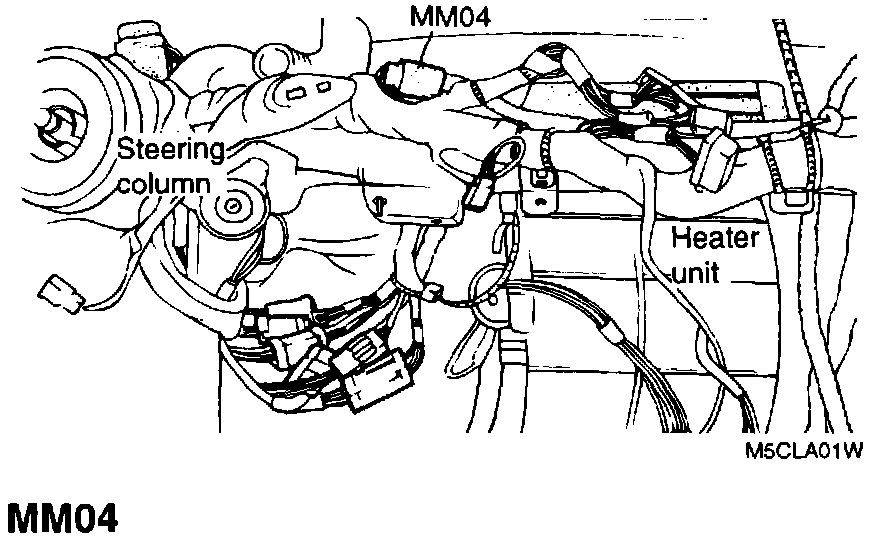 MM04

Steering column

Heater unit

M5CLA01W

MM04