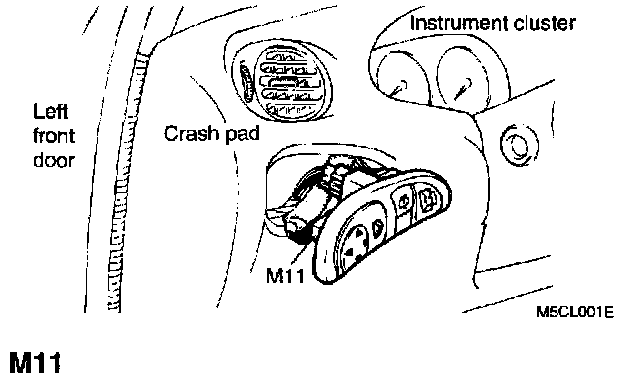 Instrument cluster

Left front door

Crash pad

M11

M5CL001E

M11