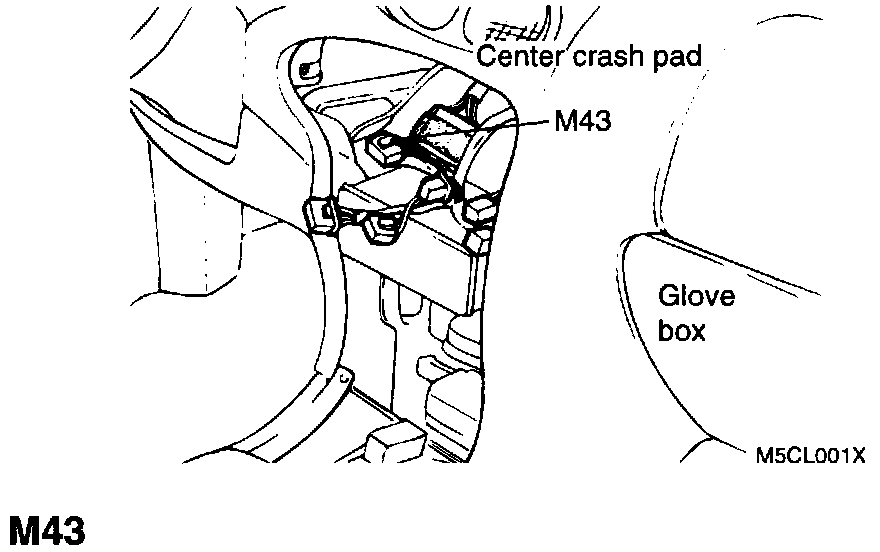 Center crash pad

M43

Glove box

M5CL001X

M43