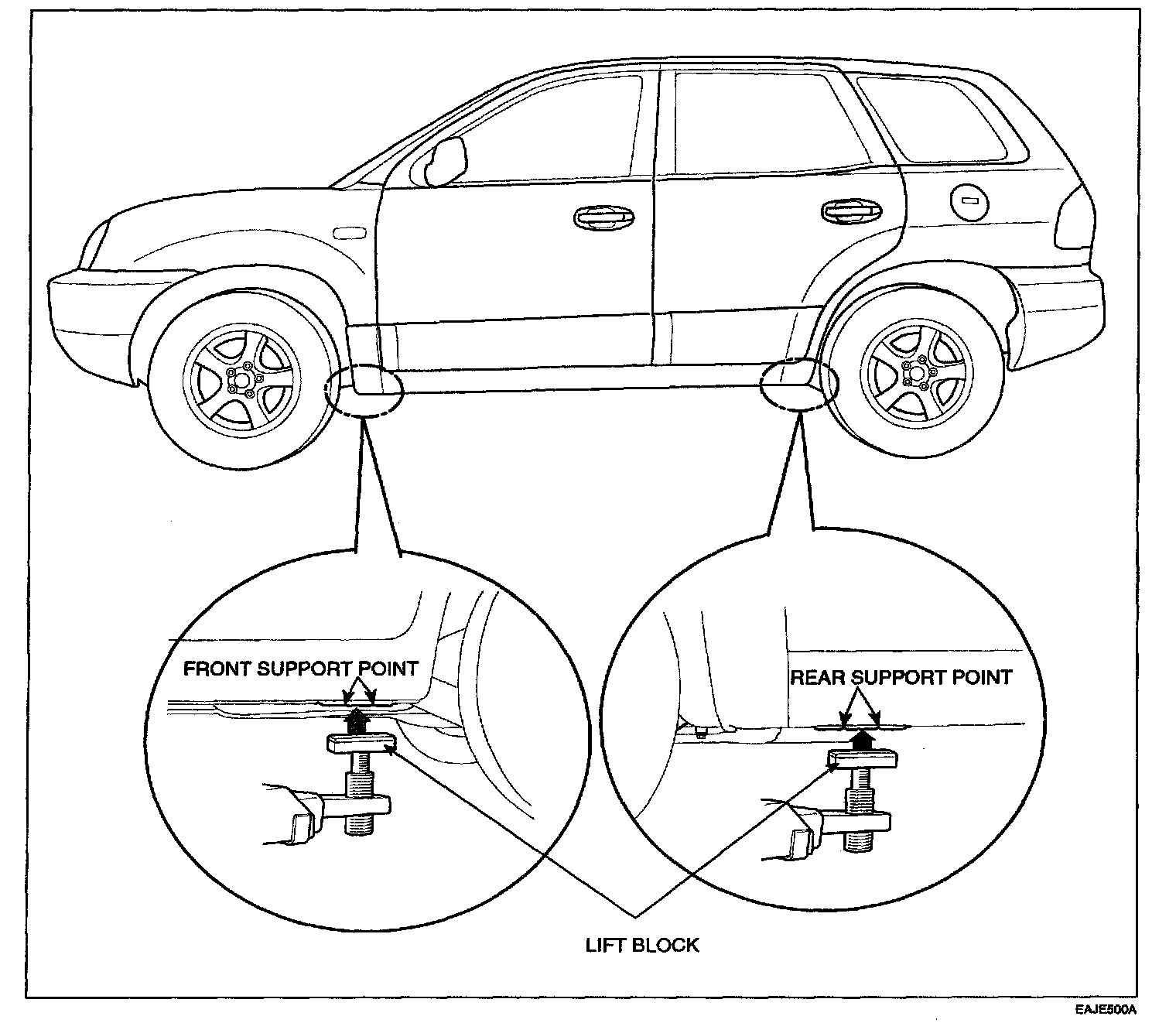 FRONT SUPPORT POINT

REAR SUPPORT POINT

LIFT BLOCK

EAJE500A