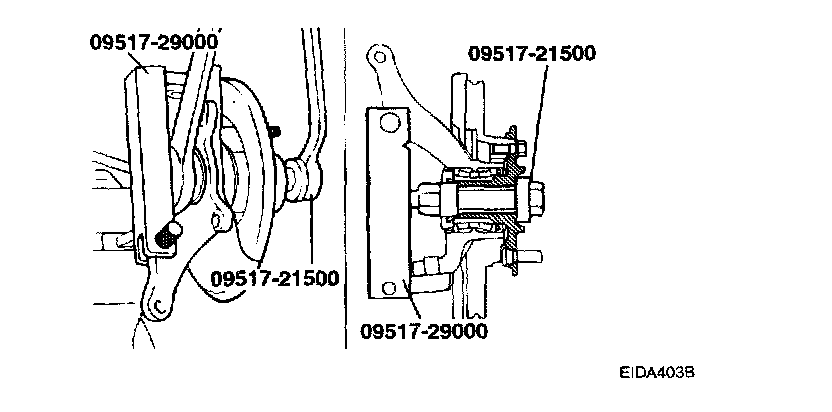 09517-29000
09517-21500
09517-21500
09517-29000
EIDA403B