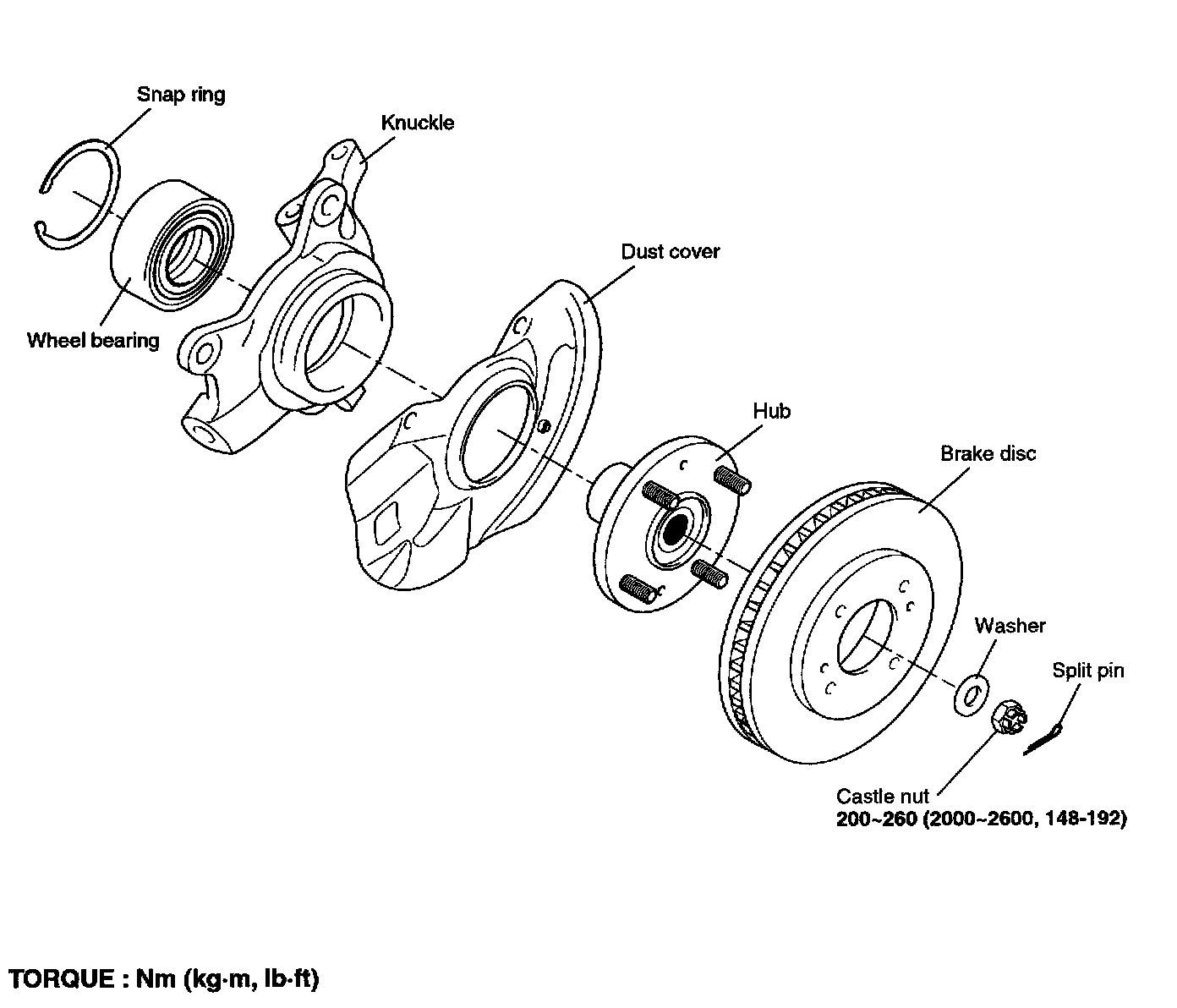 Snap ring

Knuckle

Wheel bearing

Dust cover

Hub

Brake disc

Washer

Split pin

Castle nut
200~260 (2000~2600, 148-192)

TORQUE : Nm (kg·m, lb·ft)