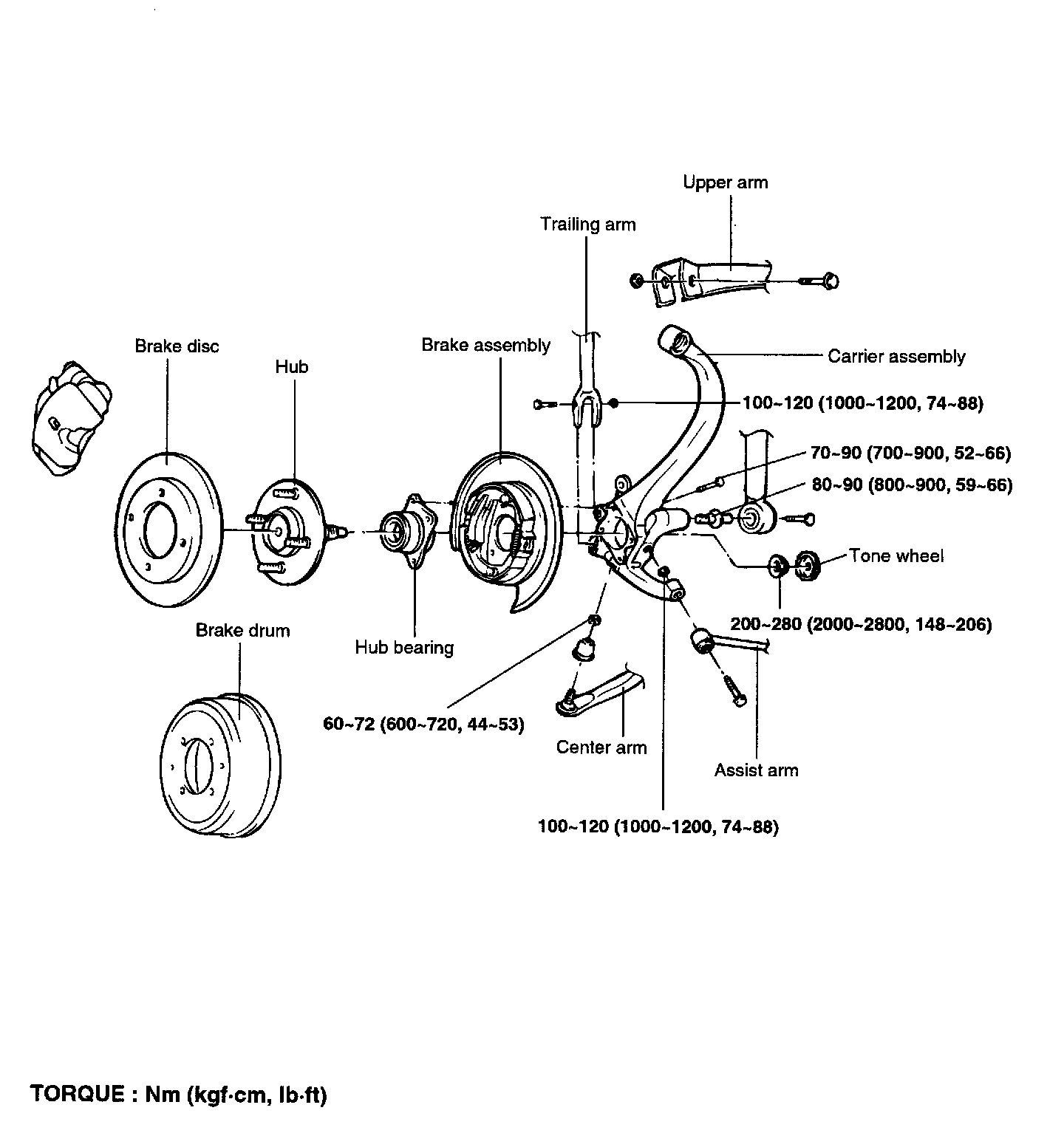 Upper arm

Trailing arm

Brake disc

Hub

Brake assembly

Carrier assembly

100~120 (1000~1200, 74~88)

70~90 (700~900, 52~66)

80~90 (800~900, 59~66)

Tone wheel

200~280 (2000~2800, 148~206)

Brake drum

Hub bearing

60~72 (600~720, 44~53)

Center arm

Assist arm

100~120 (1000~1200, 74~88)

TORQUE : Nm (kgf·cm, lb·ft)