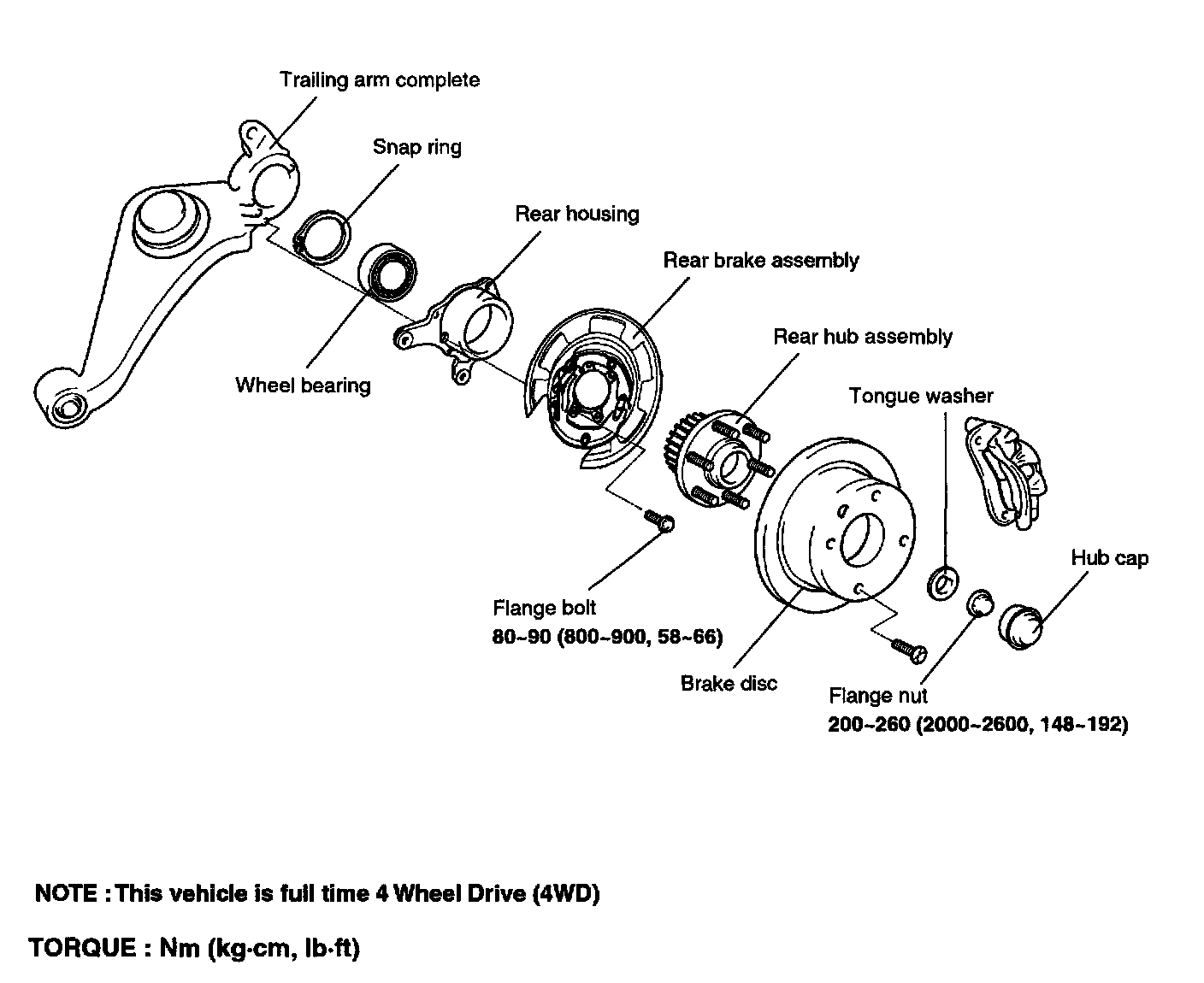 Trailing arm complete

Snap ring

Rear housing

Rear brake assembly

Rear hub assembly

Wheel bearing

Tongue washer

Hub cap

Flange bolt
80~90 (800~900, 58~66)

Brake disc

Flange nut
200~260 (2000~2600, 148~192)

NOTE : This vehicle is full time 4 Wheel Drive (4WD)

TORQUE : Nm (kg·cm, lb·ft)