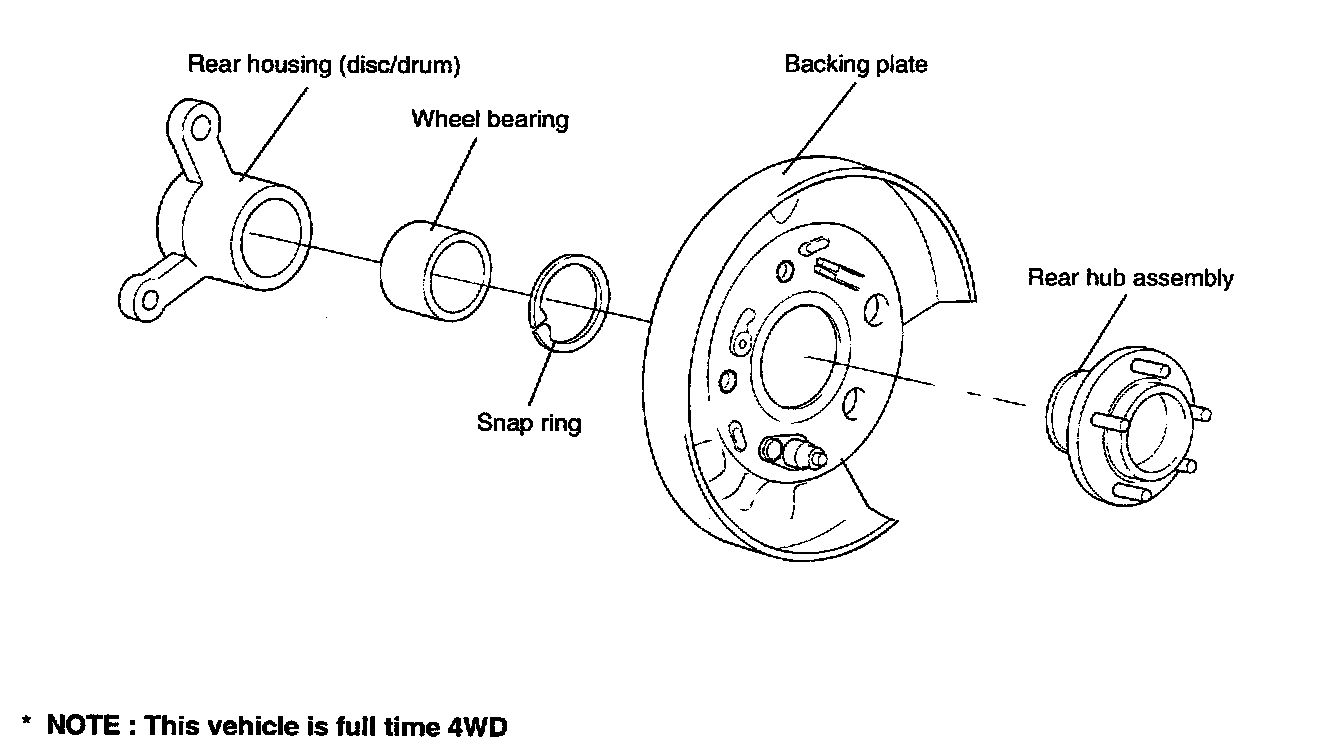 Rear housing (disc/drum)

Wheel bearing

Backing plate

Rear hub assembly

Snap ring

* NOTE : This vehicle is full time 4WD