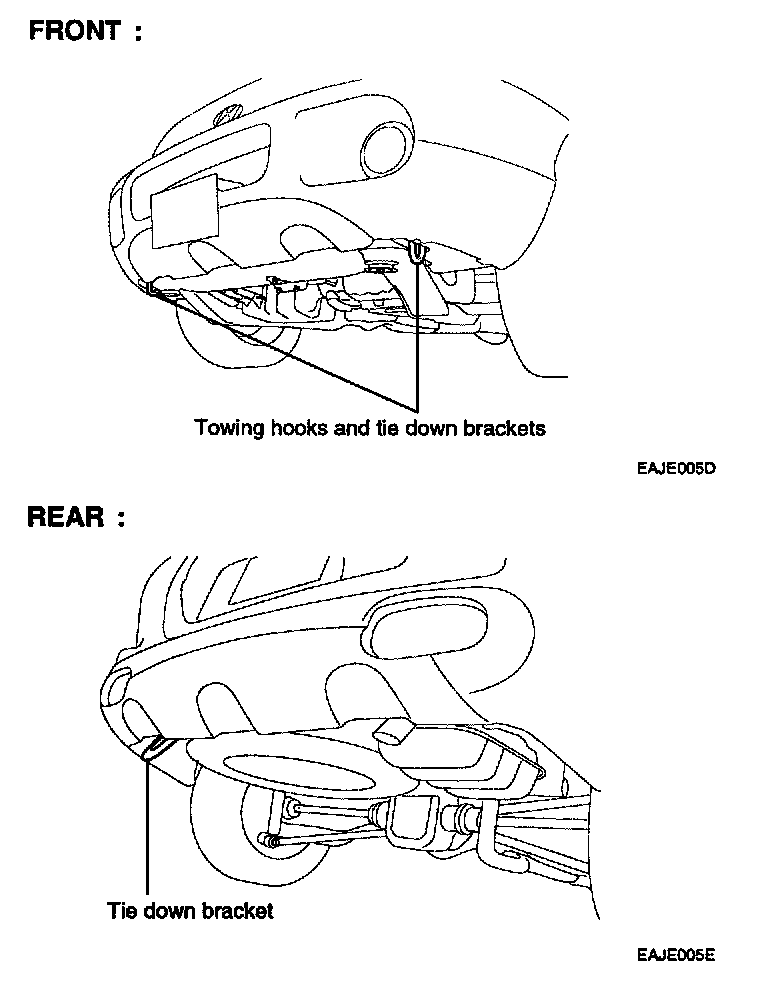 FRONT :

Towing hooks and tie down brackets

EAJE005D

REAR :

Tie down bracket

EAJE005E