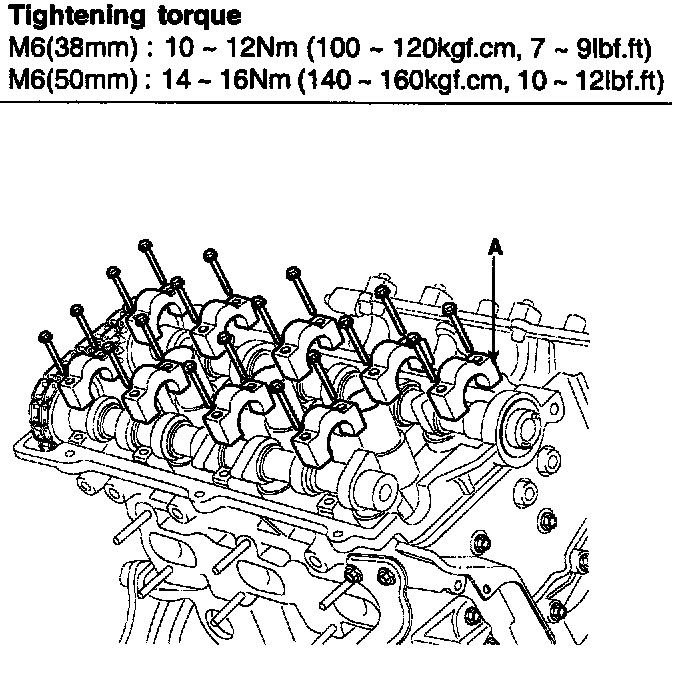 Tightening torque
M6(38mm) : 10 ~ 12Nm (100 ~ 120kgf.cm, 7 ~ 9lbf.ft)
M6(50mm) : 14 ~ 16Nm (140 ~ 160kgf.cm, 10 ~ 12lbf.ft)

A