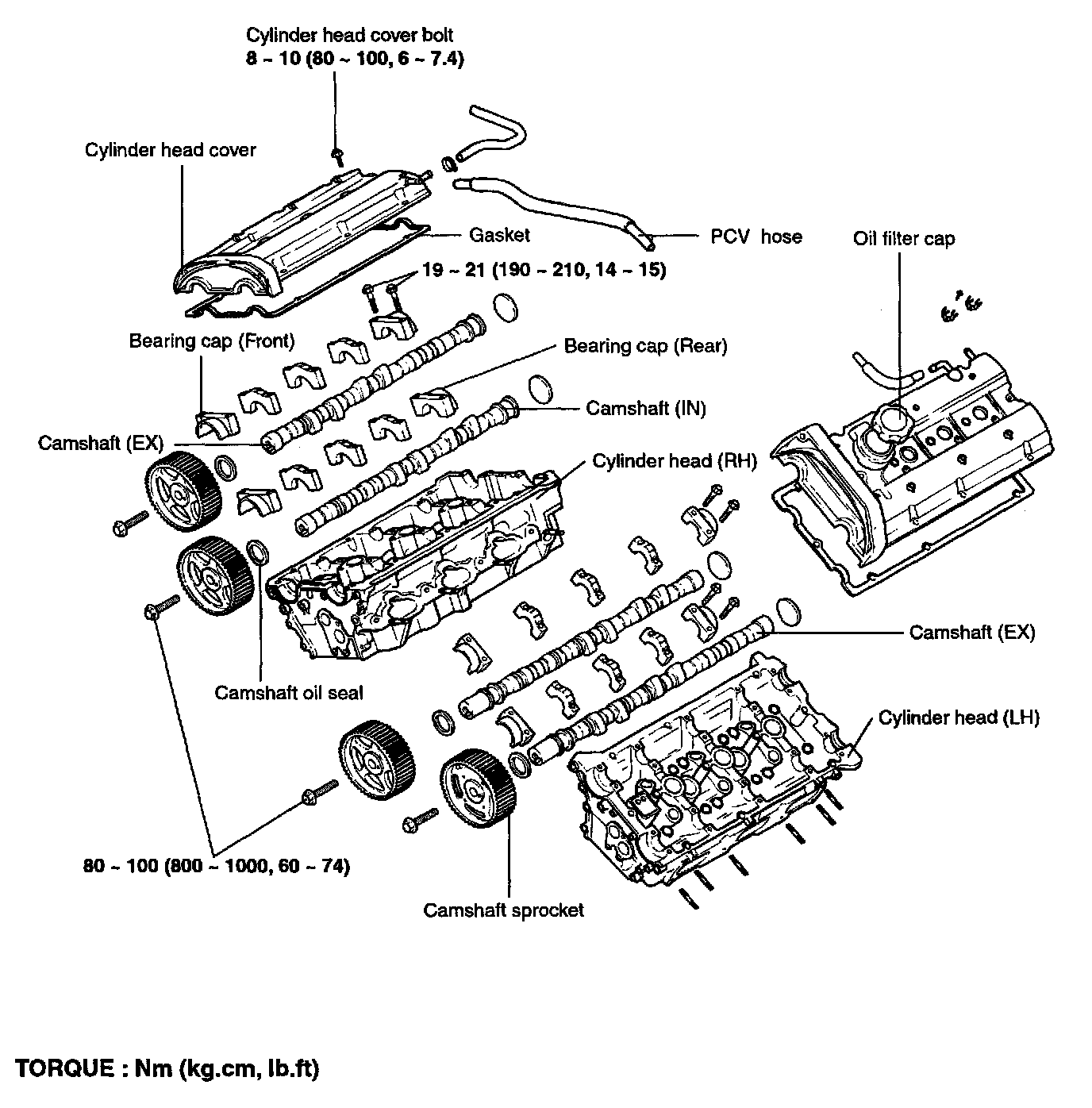 Cylinder head cover bolt
8 ~ 10 (80 ~ 100, 6 ~ 7.4)

Cylinder head cover

Gasket

PCV hose

Oil filter cap

19 ~ 21 (190 ~ 210, 14 ~ 15)

Bearing cap (Front)

Bearing cap (Rear)

Camshaft (IN)

Camshaft (EX)

Cylinder head (RH)

Camshaft (EX)

Camshaft oil seal

Cylinder head (LH)

80 ~ 100 (800 ~ 1000, 60 ~ 74)

Camshaft sprocket

TORQUE : Nm (kg.cm, lb.ft)