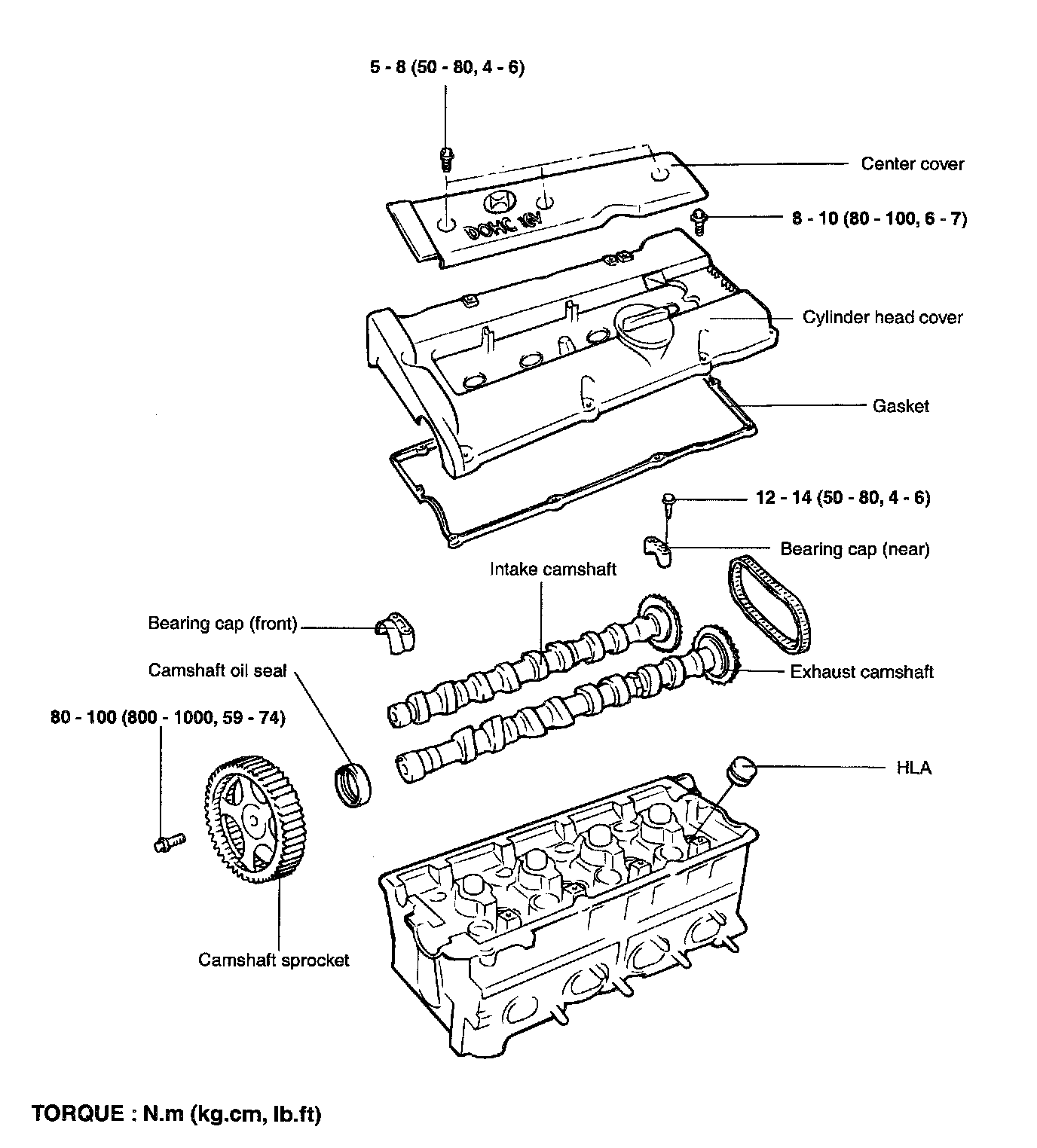 5 - 8 (50 - 80, 4 - 6)

Center cover

DOHC 16V

8 - 10 (80 - 100, 6 - 7)

Cylinder head cover

Gasket

12 - 14 (50 - 80, 4 - 6)

Bearing cap (near)

Intake camshaft

Bearing cap (front)

Camshaft oil seal

Exhaust camshaft

80 - 100 (800 - 1000, 59 - 74)

HLA

Camshaft sprocket

TORQUE : N.m (kg.cm, lb.ft)