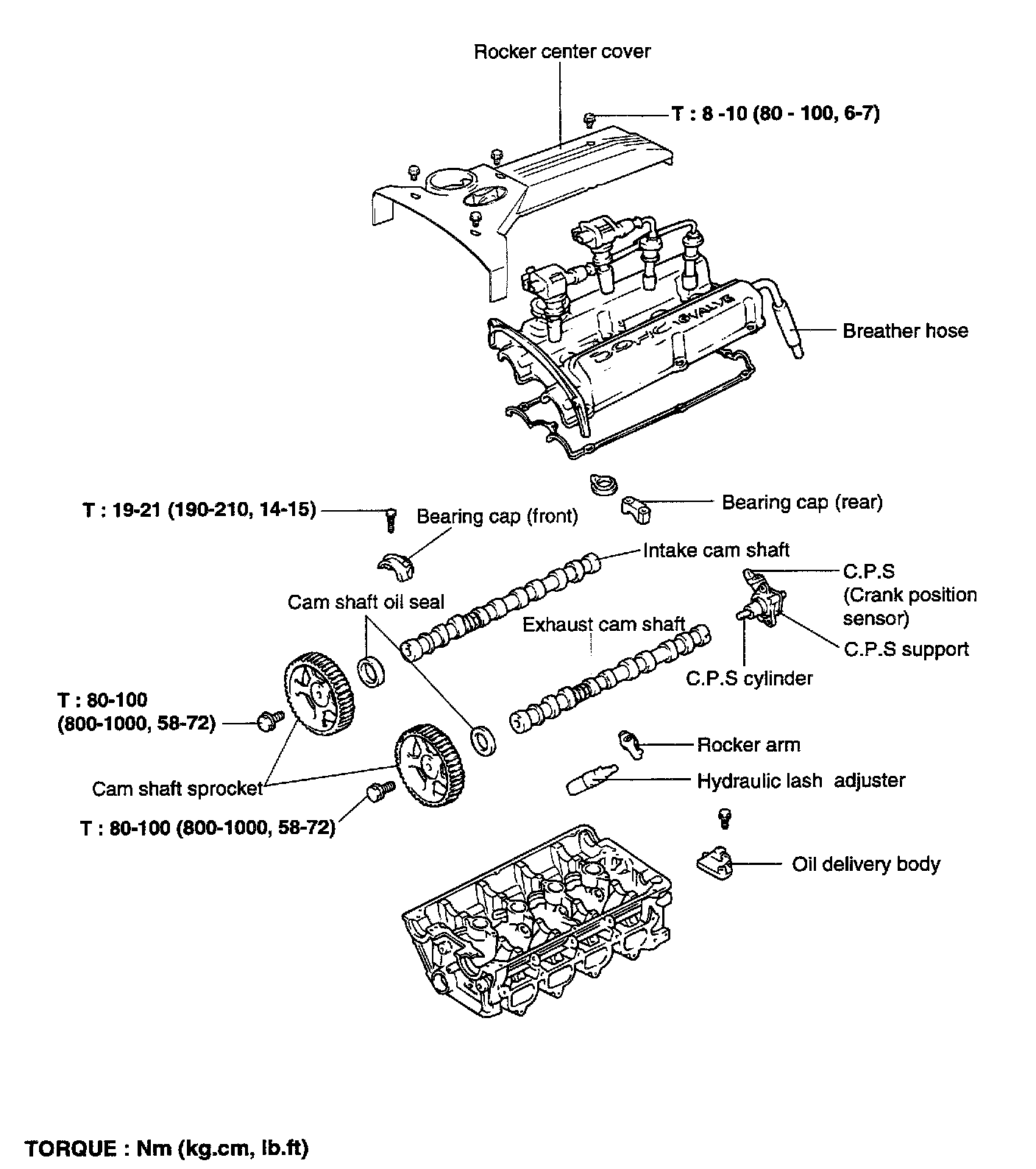 Rocker center cover

T : 8 -10 (80 - 100, 6-7)

DOHC 16VALVE

Breather hose

T : 19-21 (190-210, 14-15)

Bearing cap (front)

Bearing cap (rear)

Intake cam shaft

C.P.S (Crank position sensor)

Cam shaft oil seal

Exhaust cam shaft

C.P.S support

C.P.S cylinder

T : 80-100 (800-1000, 58-72)

Rocker arm

Hydraulic lash adjuster

Cam shaft sprocket

T : 80-100 (800-1000, 58-72)

Oil delivery body

TORQUE : Nm (kg.cm, lb.ft)