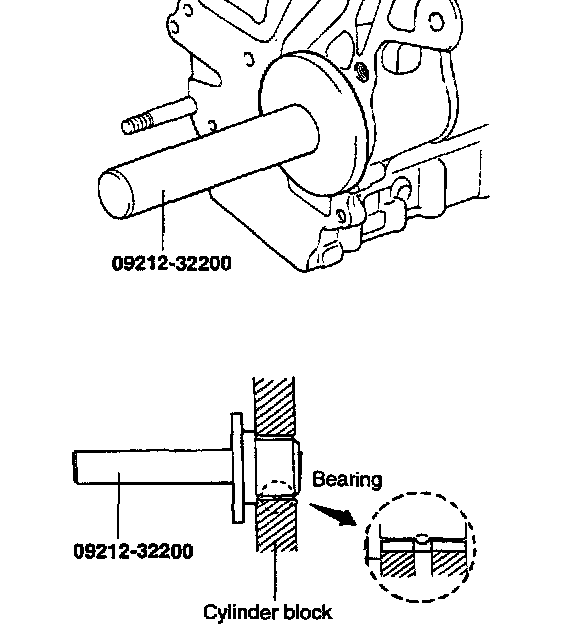 09212-32200

Bearing

09212-32200

Cylinder block