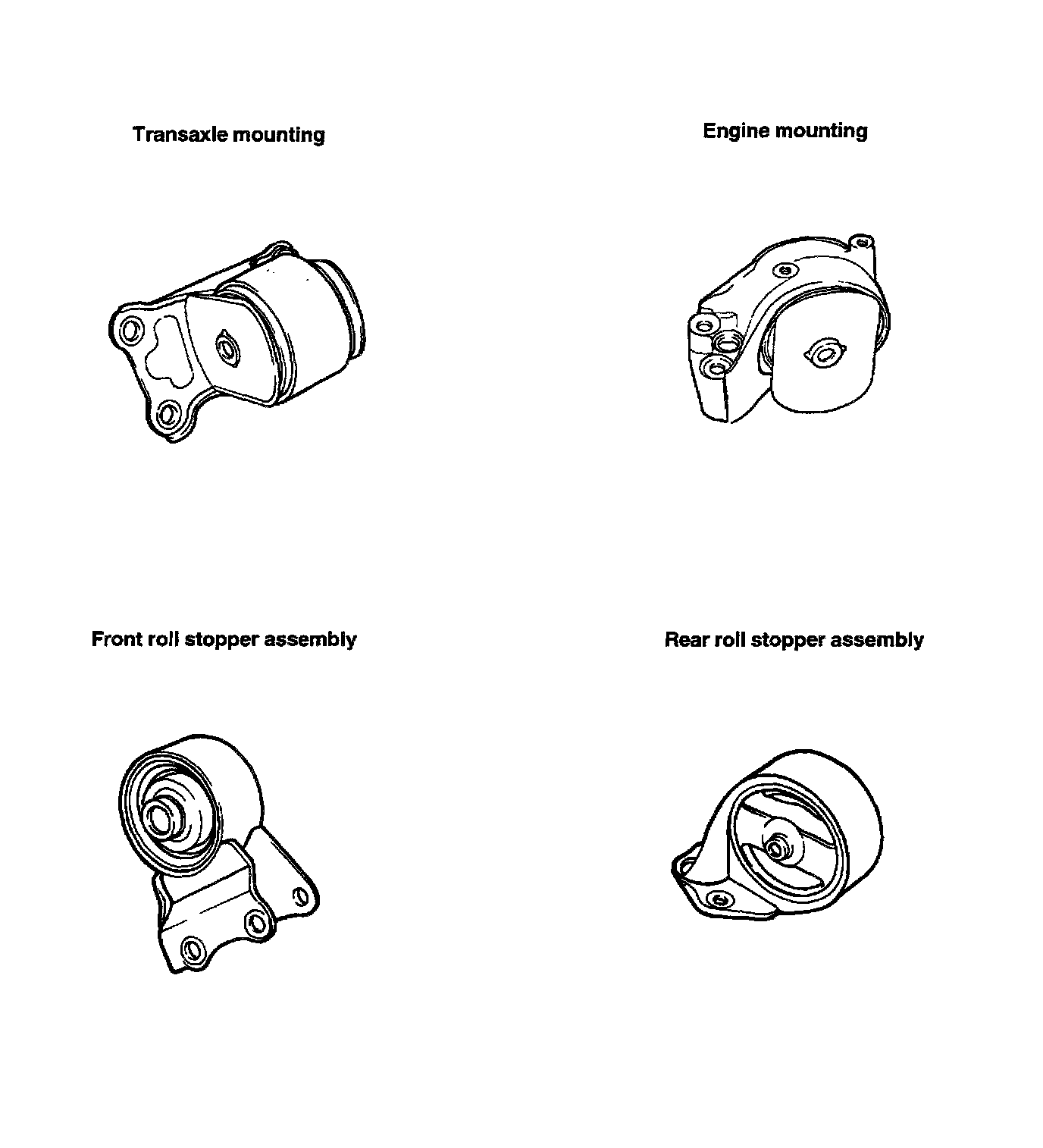 Transaxle mounting

Engine mounting

Front roll stopper assembly

Rear roll stopper assembly