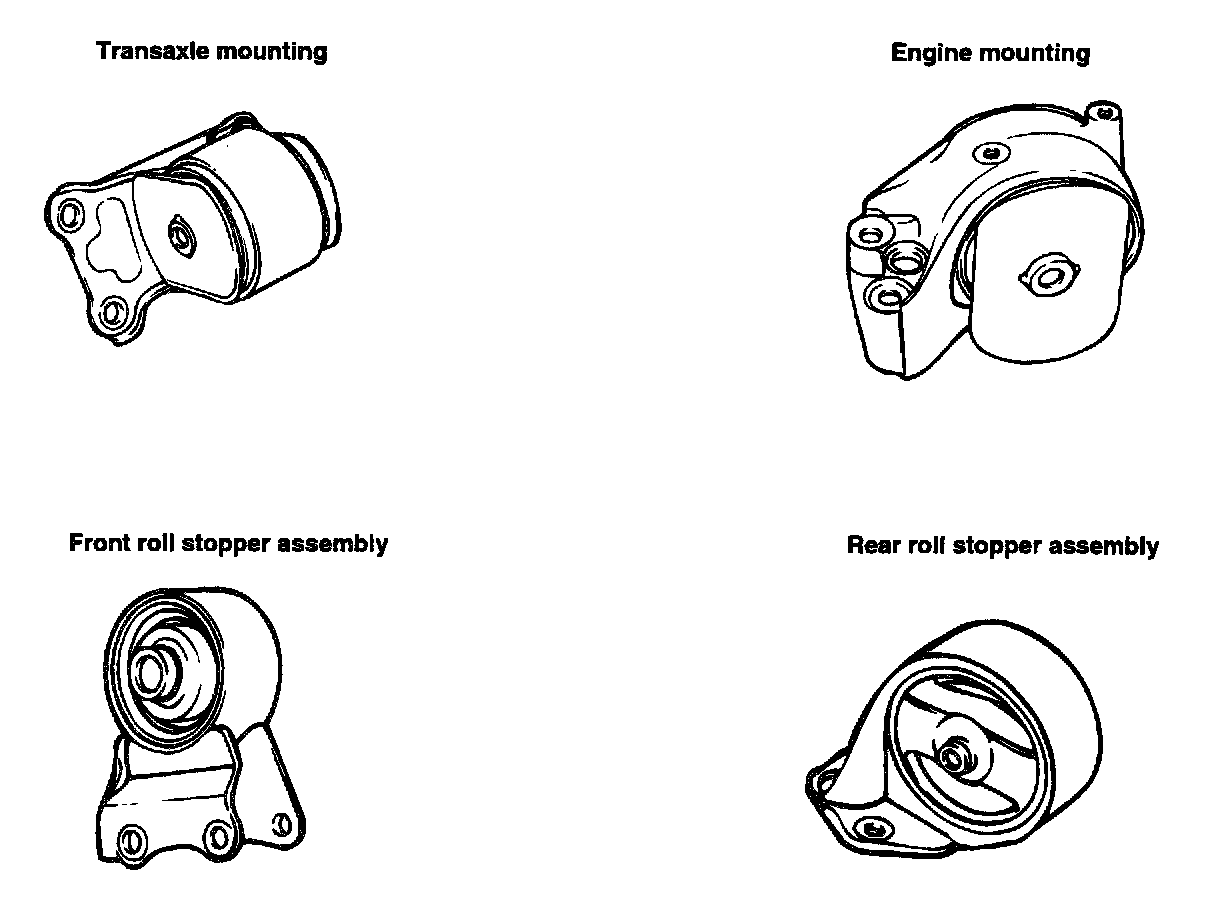 Transaxle mounting

Engine mounting

Front roll stopper assembly

Rear roll stopper assembly