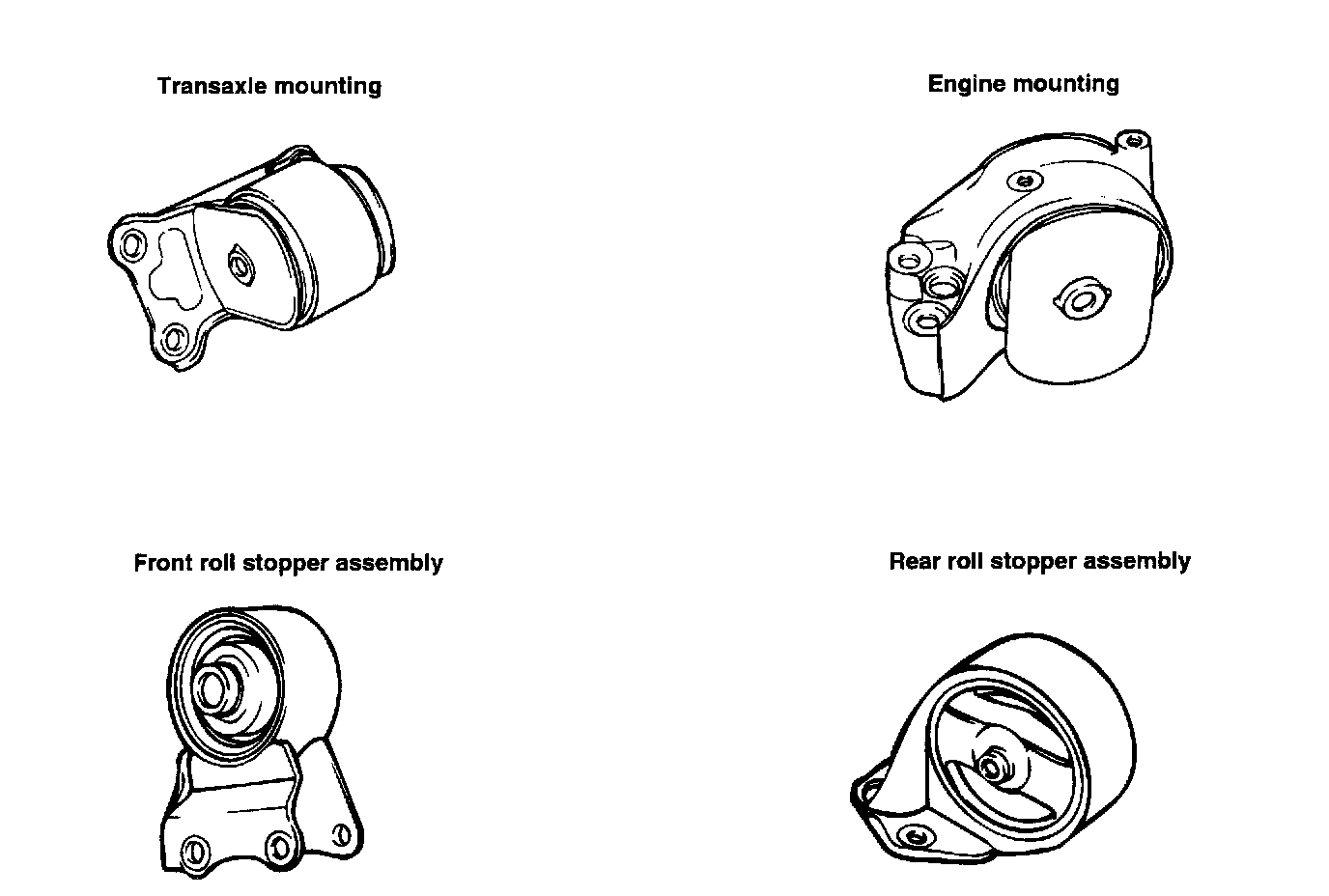 Transaxle mounting

Engine mounting

Front roll stopper assembly

Rear roll stopper assembly