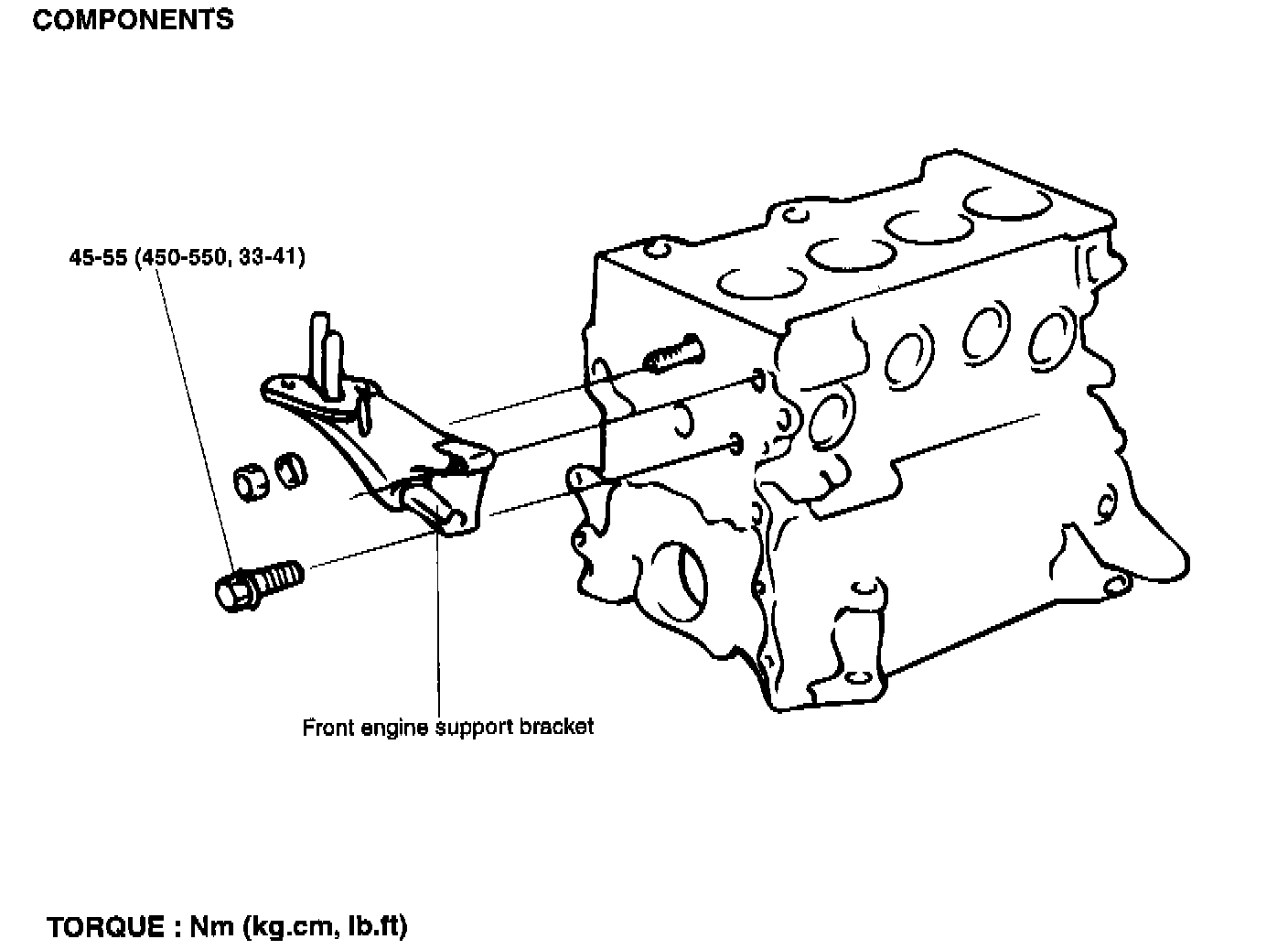 COMPONENTS

45-55 (450-550, 33-41)

Front engine support bracket

TORQUE : Nm (kg.cm, lb.ft)