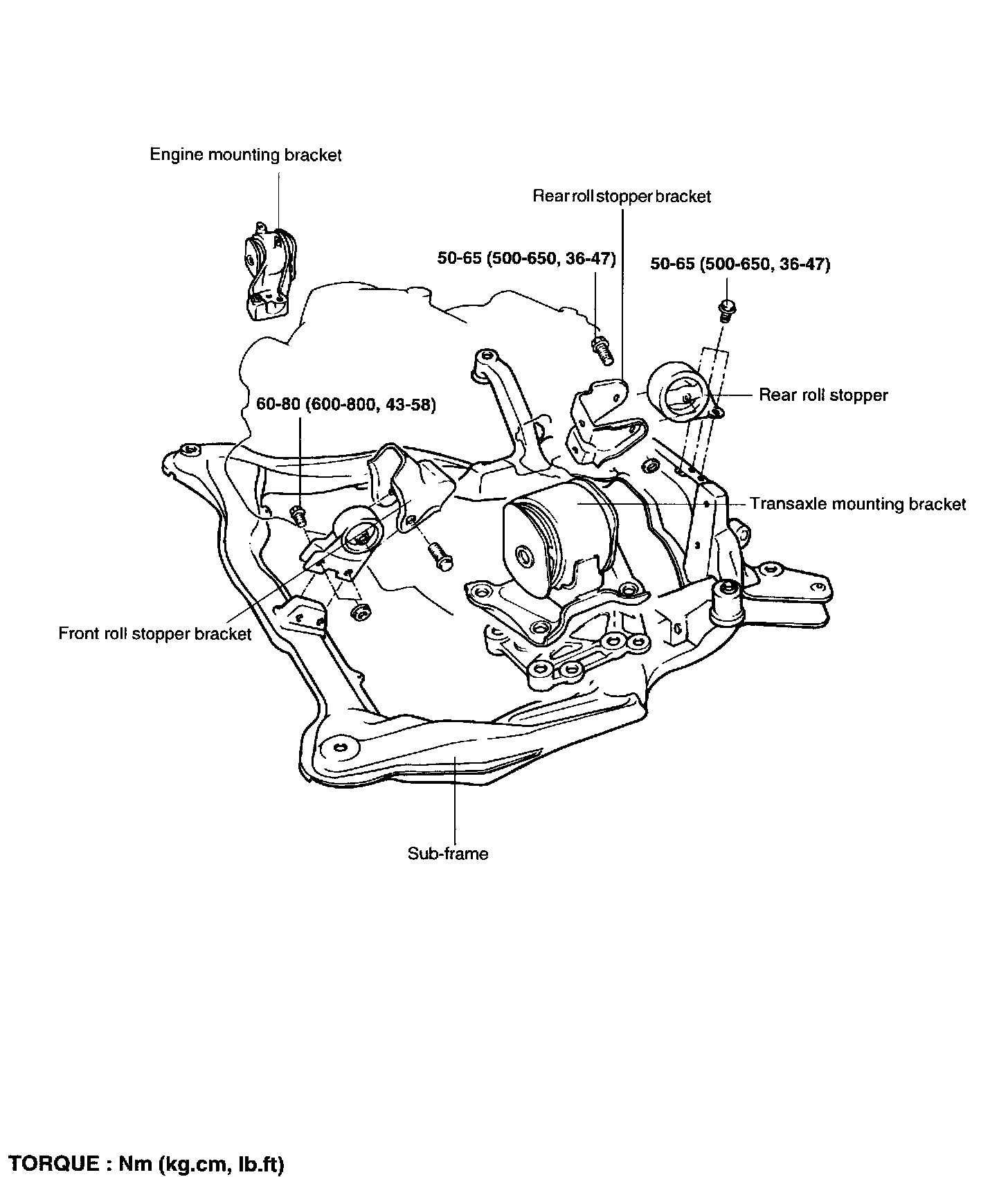 Engine mounting bracket

Rear roll stopper bracket

50-65 (500-650, 36-47)

50-65 (500-650, 36-47)

60-80 (600-800, 43-58)

Rear roll stopper

Transaxle mounting bracket

Front roll stopper bracket

Sub-frame

TORQUE : Nm (kg.cm, lb.ft)