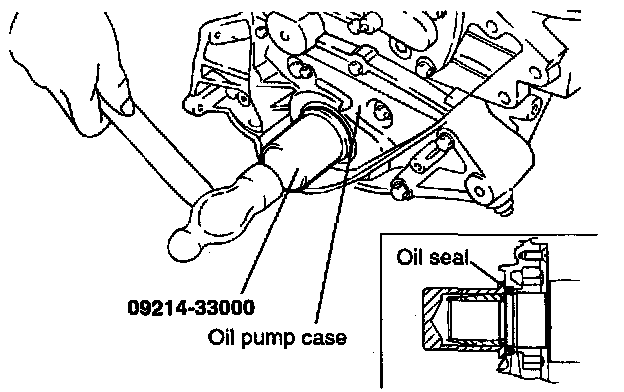 09214-33000

Oil pump case

Oil seal