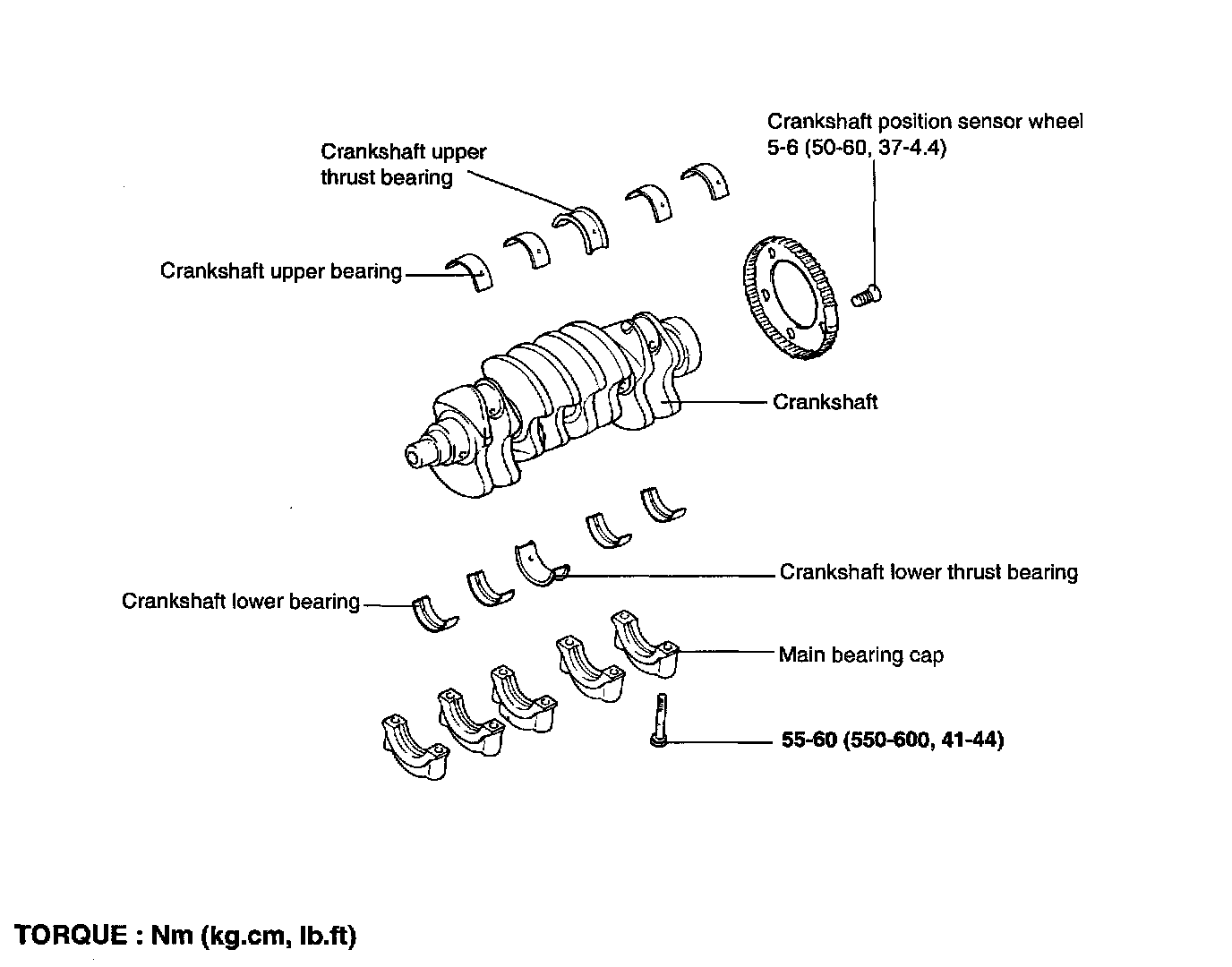 Crankshaft position sensor wheel
5-6 (50-60, 37-4.4)

Crankshaft upper thrust bearing

Crankshaft upper bearing

Crankshaft

Crankshaft lower thrust bearing

Crankshaft lower bearing

Main bearing cap

55-60 (550-600, 41-44)

TORQUE : Nm (kg.cm, lb.ft)